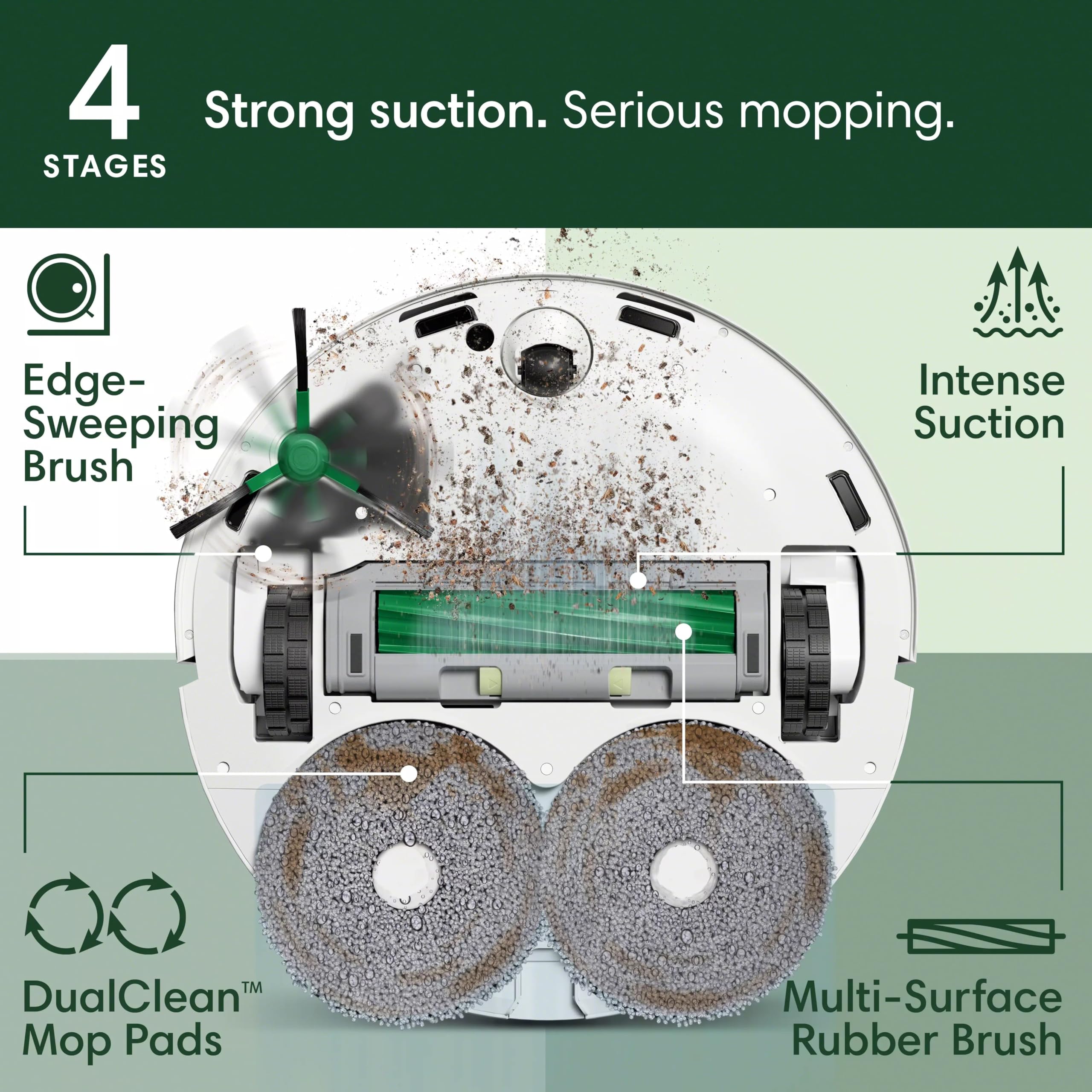 4
STAGES

Strong suction. Serious mopping.

Edge-Sweeping Brush

Intense Suction

DualClean™ Mop Pads

Multi-Surface Rubber Brush