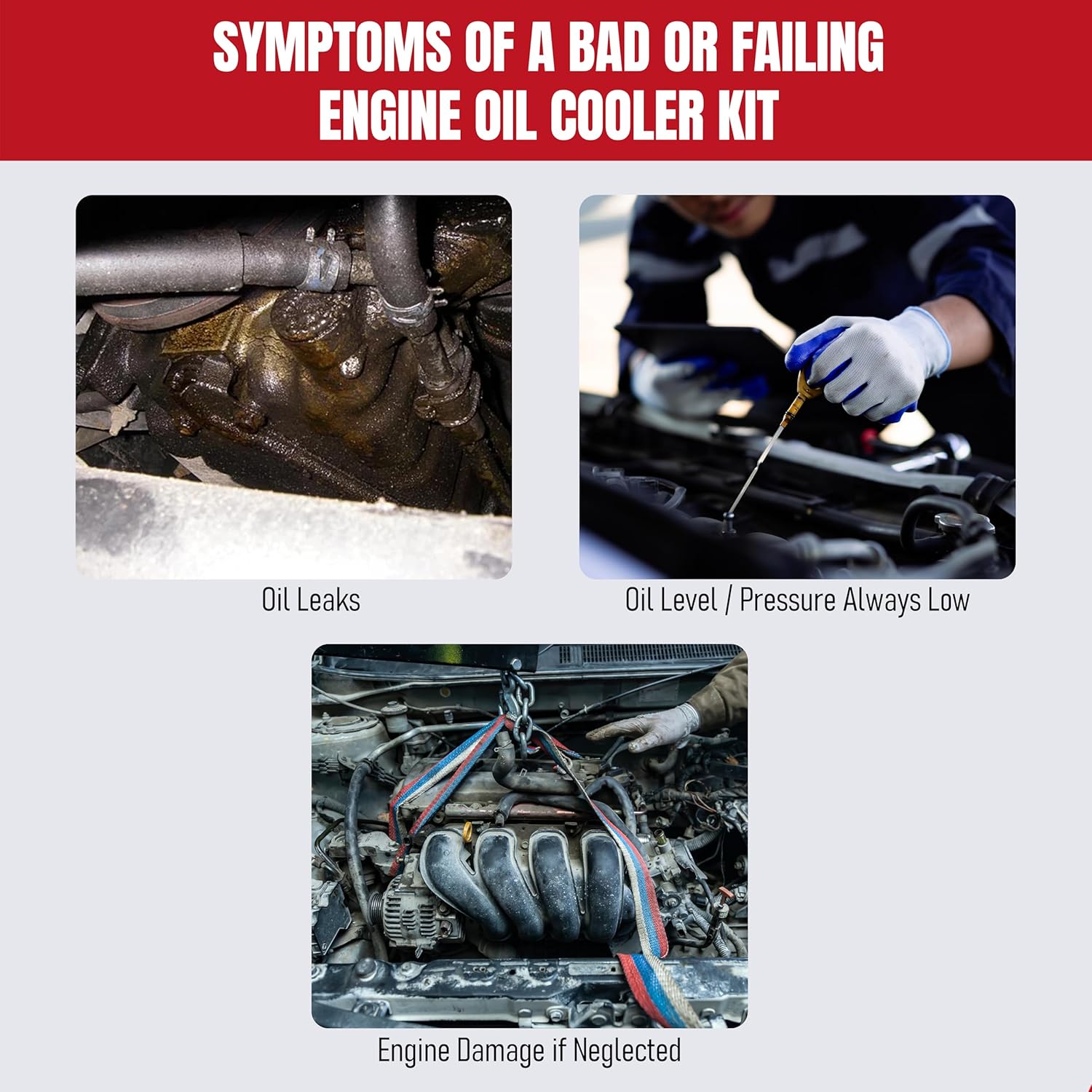 SYMPTOMS OF A BAD OR FAILING ENGINE OIL COOLER KIT

Oil Leaks

Oil Level / Pressure Always Low

Engine Damage if Neglected