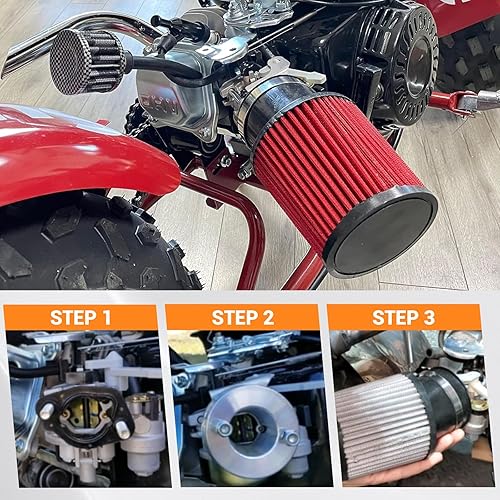 STEP 1

STEP 2

STEP 3