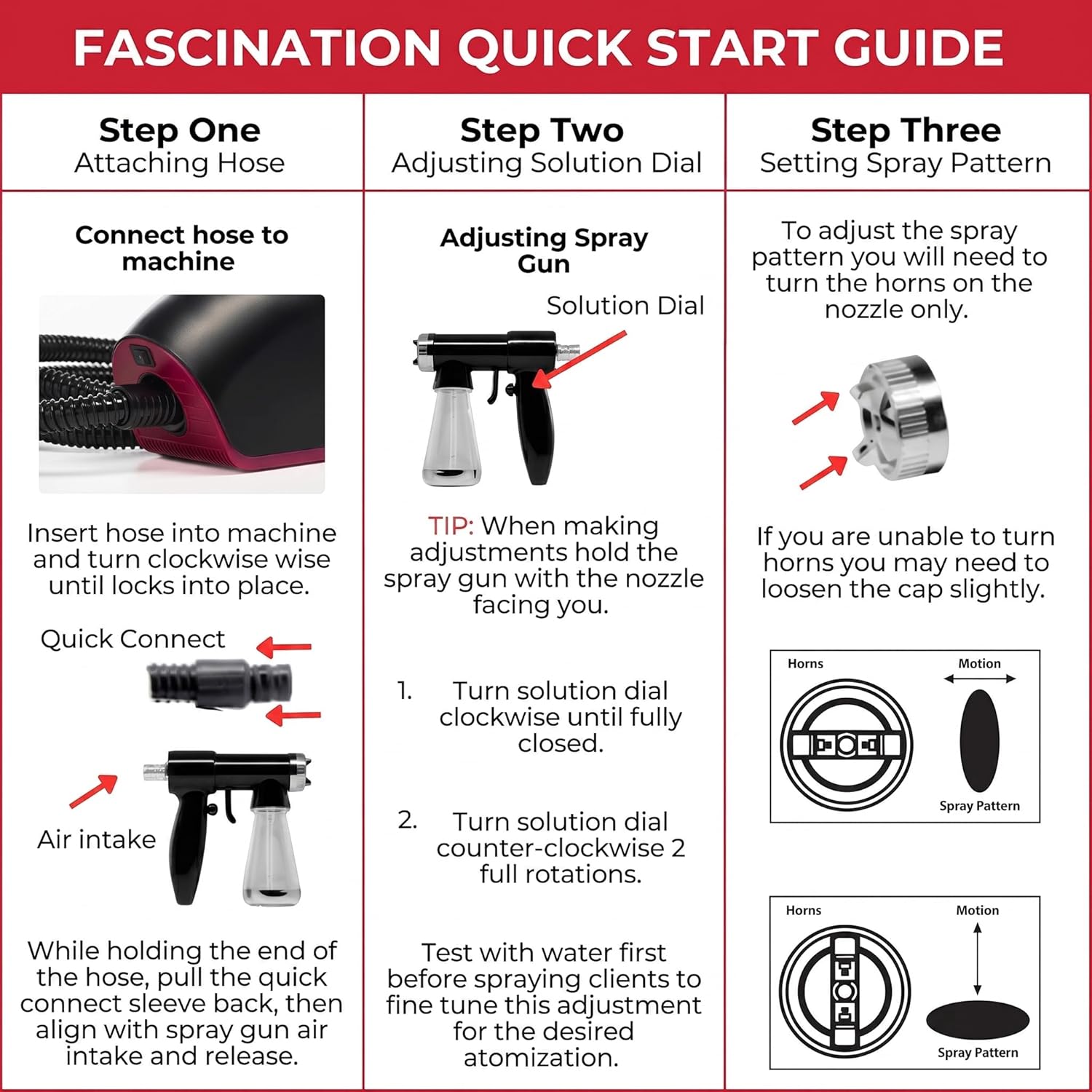 FASCINATION QUICK START GUIDE

Step One
Attaching Hose

Connect hose to machine

Insert hose into machine and turn clockwise wise until locks into place.

Quick Connect

Air intake

While holding the end of the hose, pull the quick connect sleeve back, then align with spray gun air intake and release.

Step Two
Adjusting Solution Dial

Adjusting Spray Gun

Solution Dial

TIP: When making adjustments hold the spray gun with the nozzle facing you.

1. Turn solution dial clockwise until fully closed.

2. Turn solution dial counter-clockwise 2 full rotations.

Test with water first before spraying clients to fine tune this adjustment for the desired atomization.

Step Three
Setting Spray Pattern

To adjust the spray pattern you will need to turn the horns on the nozzle only.

If you are unable to turn horns you may need to loosen the cap slightly.

Horns
Motion
Spray Pattern

Horns
Motion
Spray Pattern