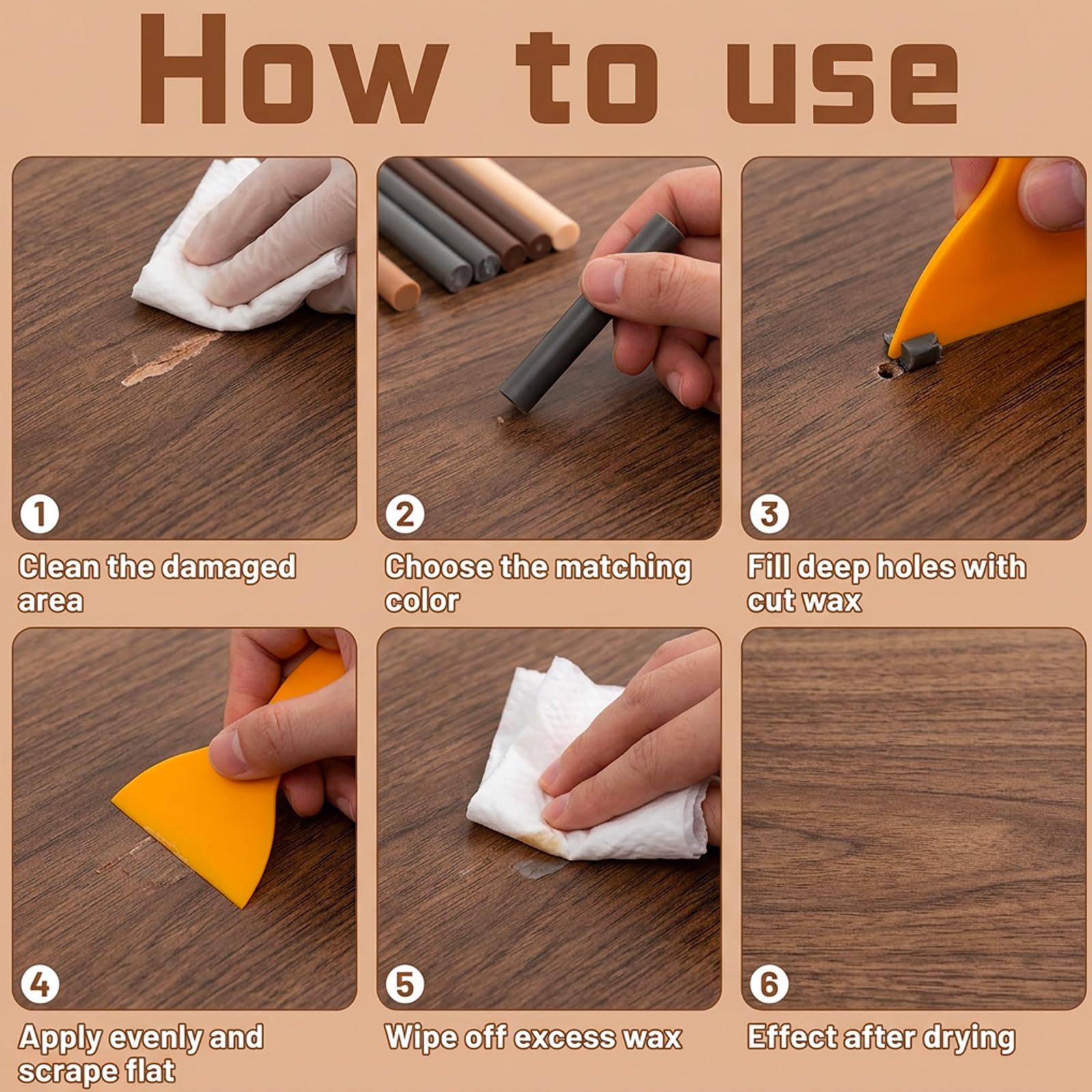 How to use

1
Clean the damaged area

2
Choose the matching color

3
Fill deep holes with cut wax

4
Apply evenly and scrape flat

5
Wipe off excess wax

6
Effect after drying