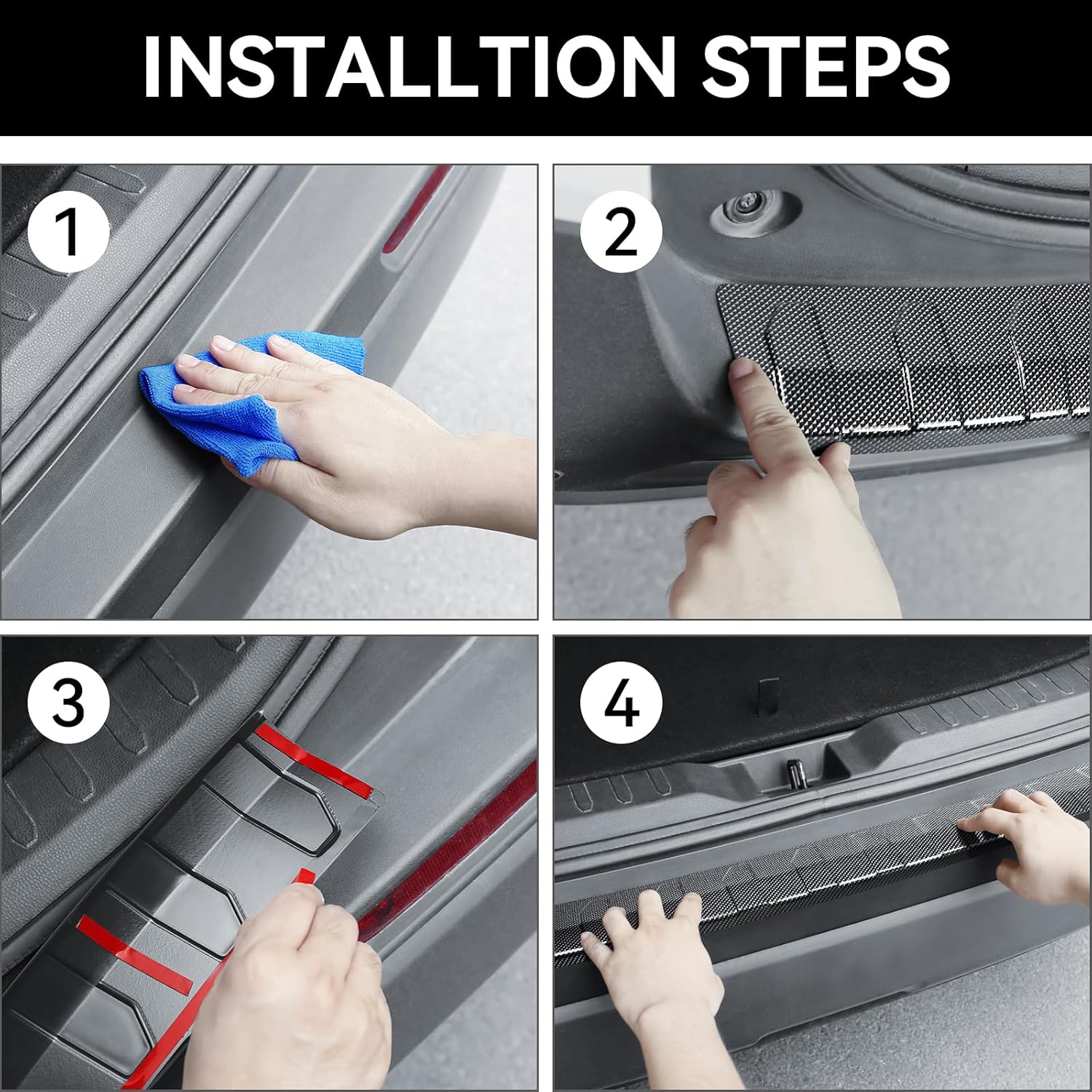 INSTALLTION STEPS

1

2

3

4