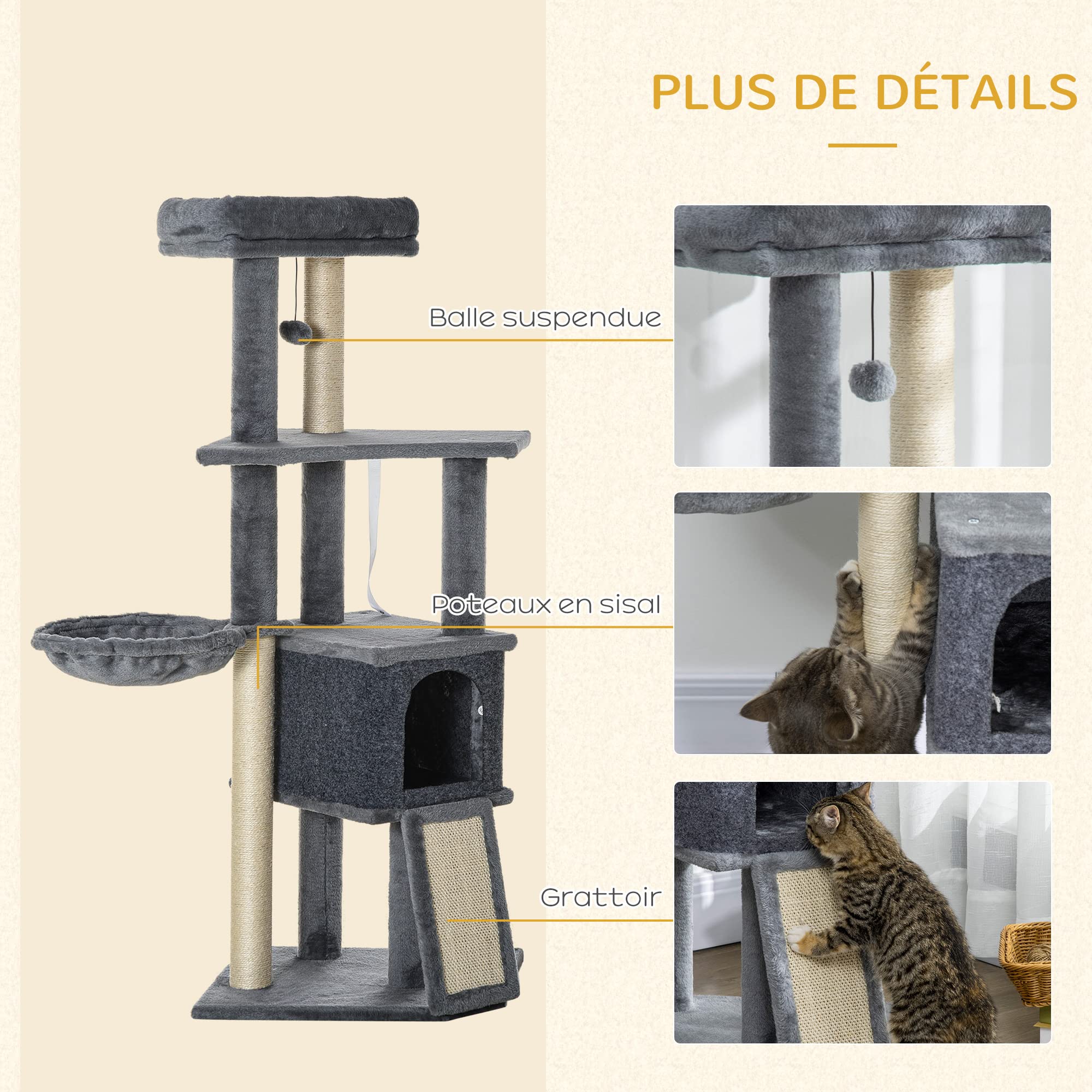 PLUS DE DÉTAILS

Balle suspendue

Poteaux en sisal

Grattoir