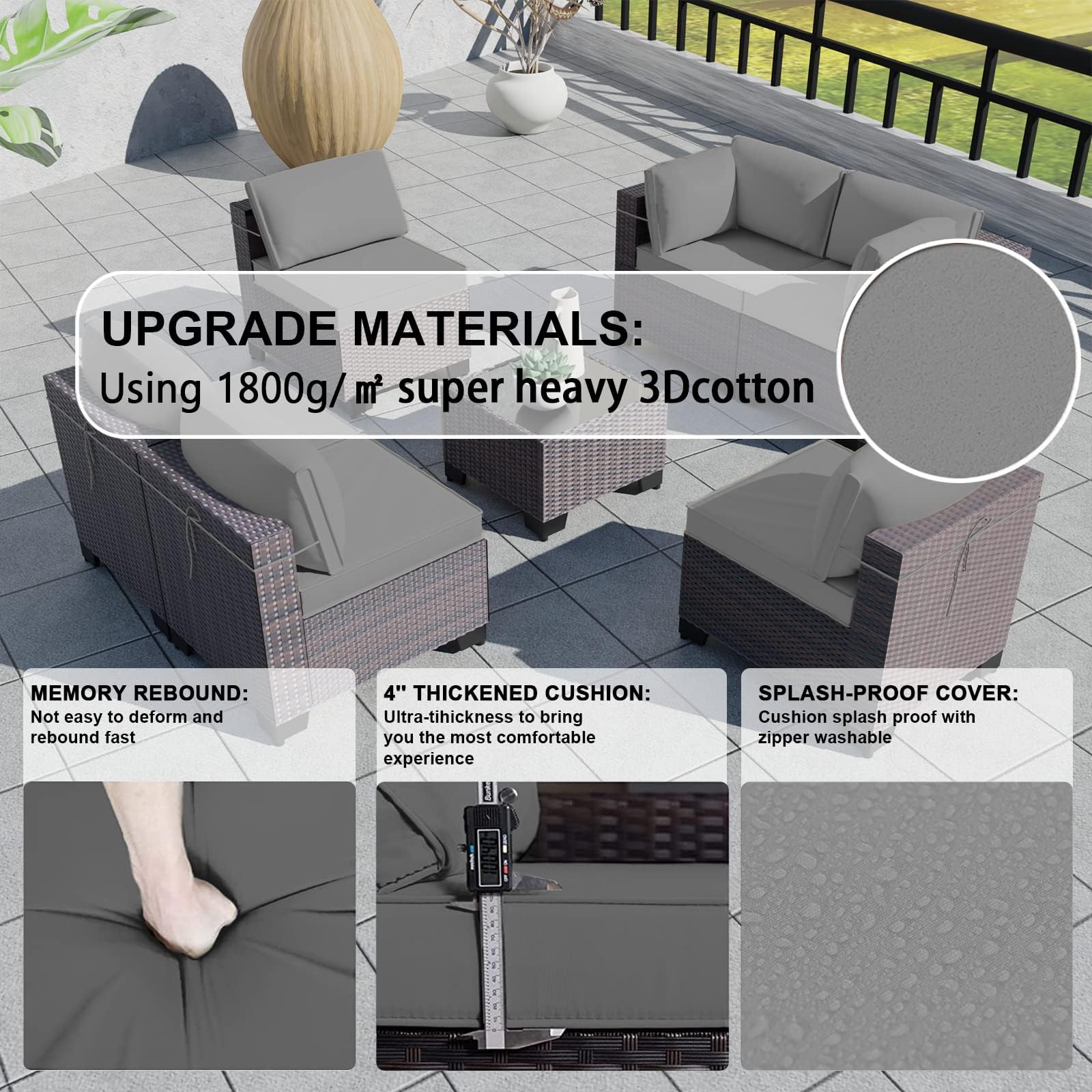 UPGRADE MATERIALS:
Using 1800g/㎡ super heavy 3Dcotton

MEMORY REBOUND:
Not easy to deform and rebound fast

4" THICKENED CUSHION:
Ultra-tihickness to bring you the most comfortable experience

SPLASH-PROOF COVER:
Cushion splash proof with zipper washable