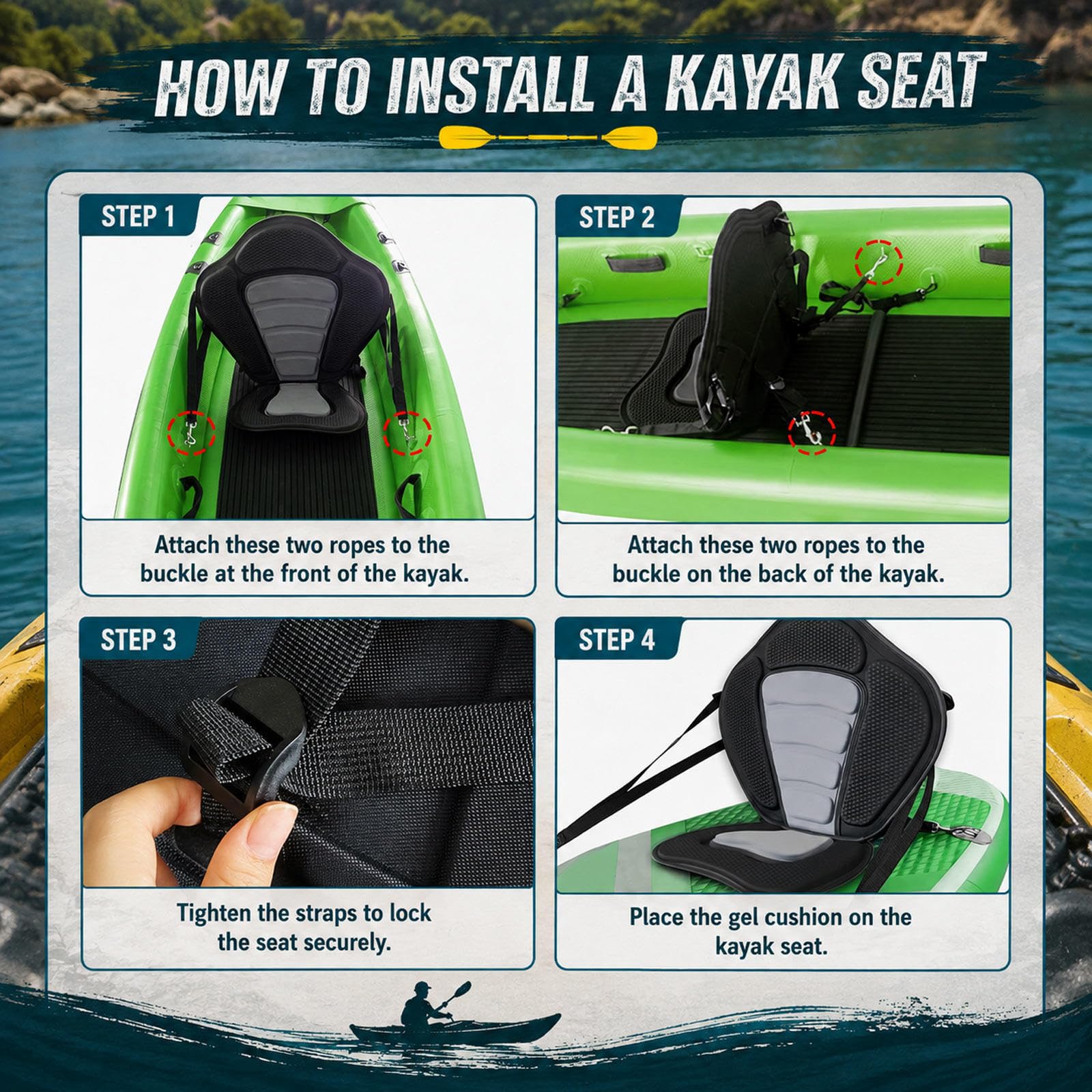 HOW TO INSTALL A KAYAK SEAT

STEP 1

Attach these two ropes to the buckle at the front of the kayak.

STEP 2

Attach these two ropes to the buckle on the back of the kayak.

STEP 3

Tighten the straps to lock the seat securely.

STEP 4

Place the gel cushion on the kayak seat.