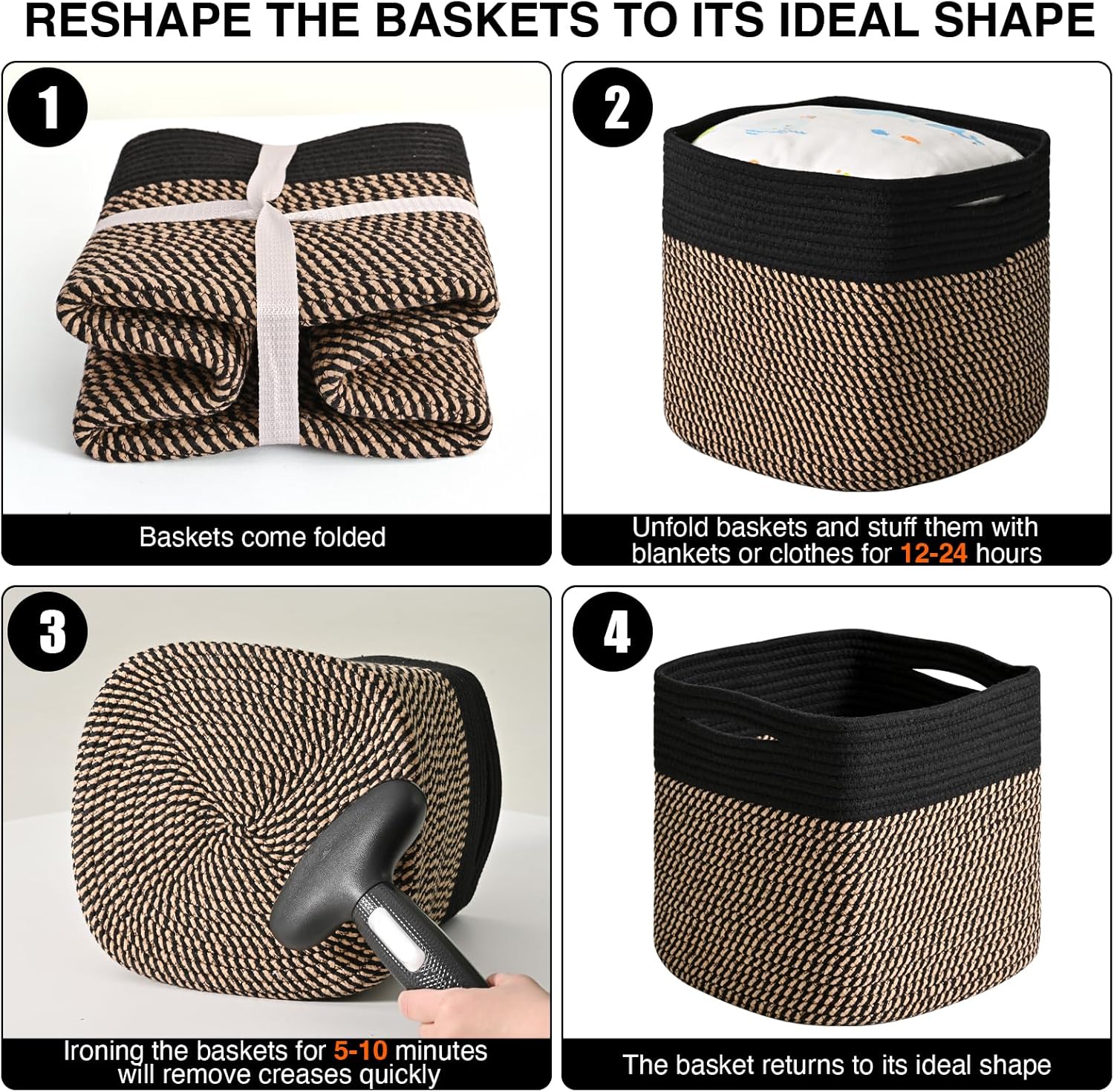 RESHAPE THE BASKETS TO ITS IDEAL SHAPE

1

Baskets come folded

2

Unfold baskets and stuff them with blankets or clothes for 12-24 hours

3

Ironing the baskets for 5-10 minutes will remove creases quickly

4

The basket returns to its ideal shape