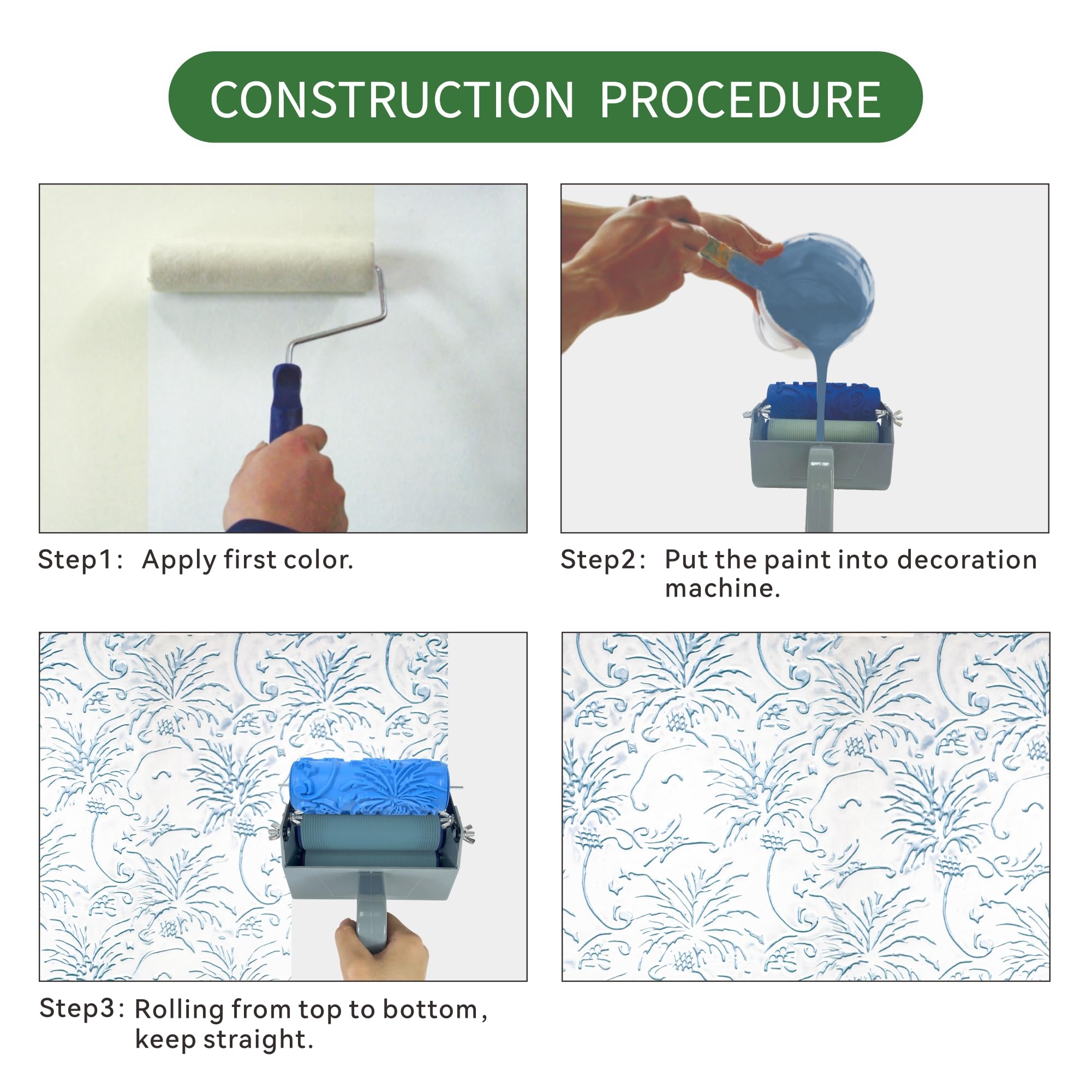 CONSTRUCTION PROCEDURE

Step1: Apply first color.

Step2: Put the paint into decoration machine.

Step3: Rolling from top to bottom, keep straight.