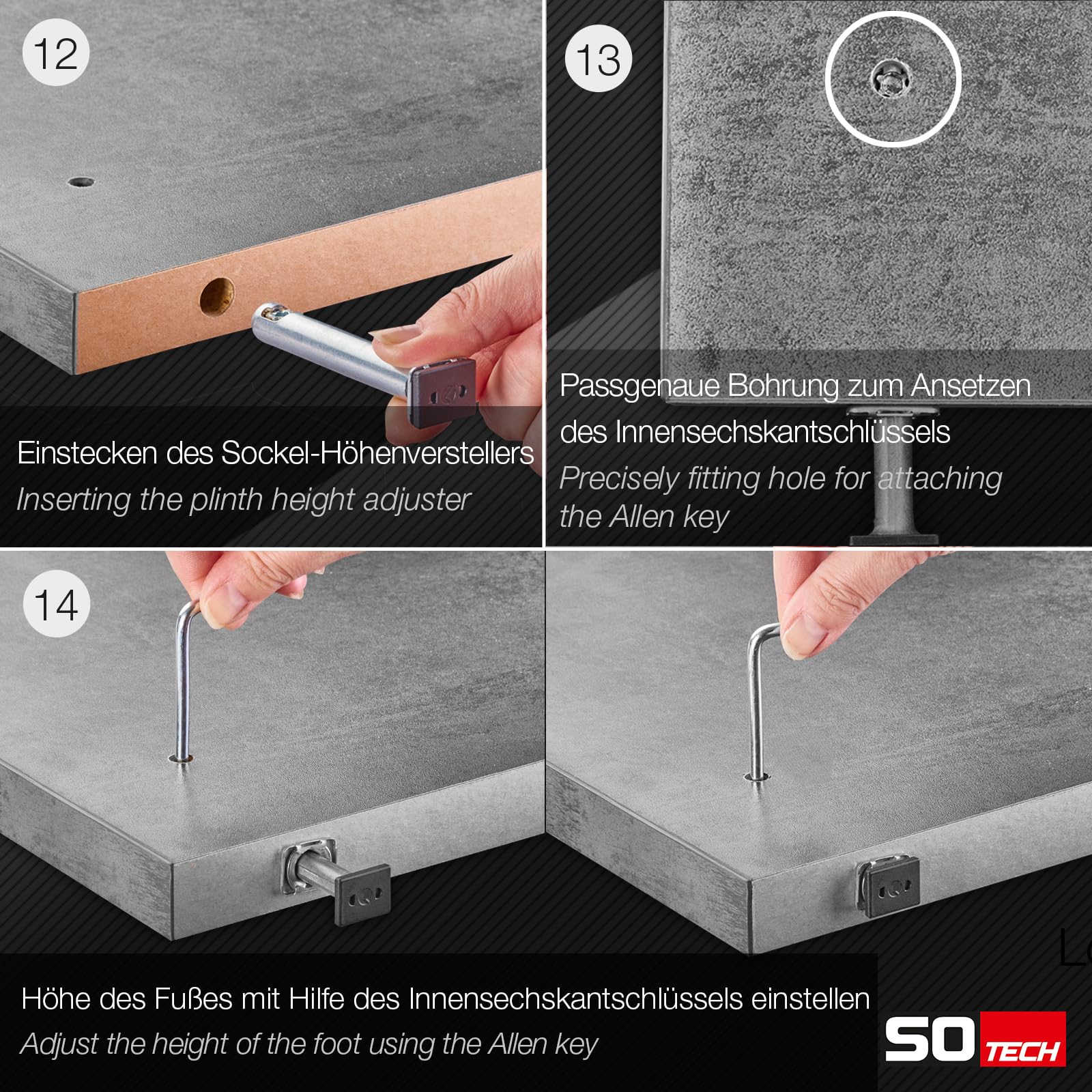 12

Einstecken des Sockel-Höhenverstellers
Inserting the plinth height adjuster

13

Passgenaue Bohrung zum Ansetzen des Innensechskantschlüssels
Precisely fitting hole for attaching the Allen key

14

Höhe des Fußes mit Hilfe des Innensechskantschlüssels einstellen
Adjust the height of the foot using the Allen key

SO TECH