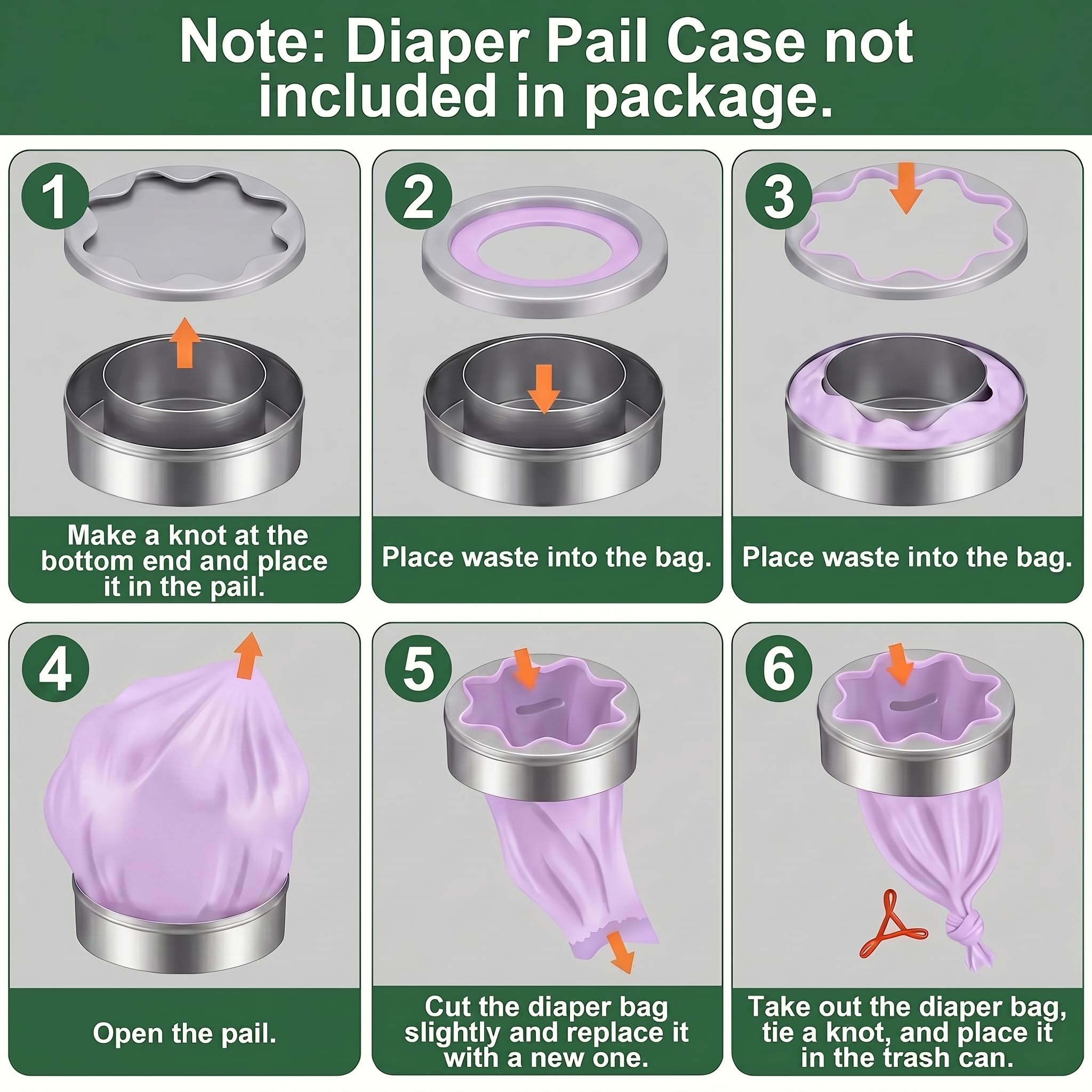 Note: Diaper Pail Case not included in package.

1

Make a knot at the bottom end and place it in the pail.

2

Place waste into the bag.

3

Place waste into the bag.

4

Open the pail.

5

Cut the diaper bag slightly and replace it with a new one.

6

Take out the diaper bag, tie a knot, and place it in the trash can.