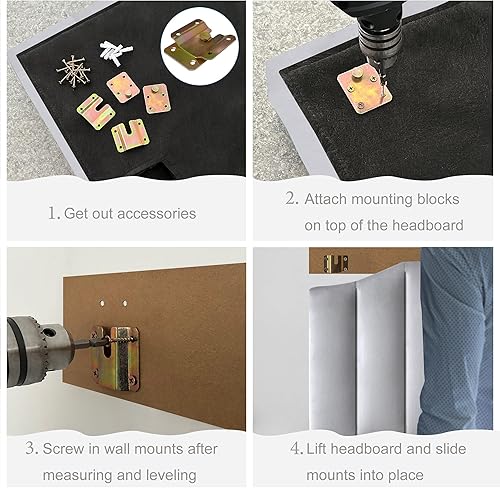 1. Get out accessories

2. Attach mounting blocks on top of the headboard

3. Screw in wall mounts after measuring and leveling

4. Lift headboard and slide mounts into place