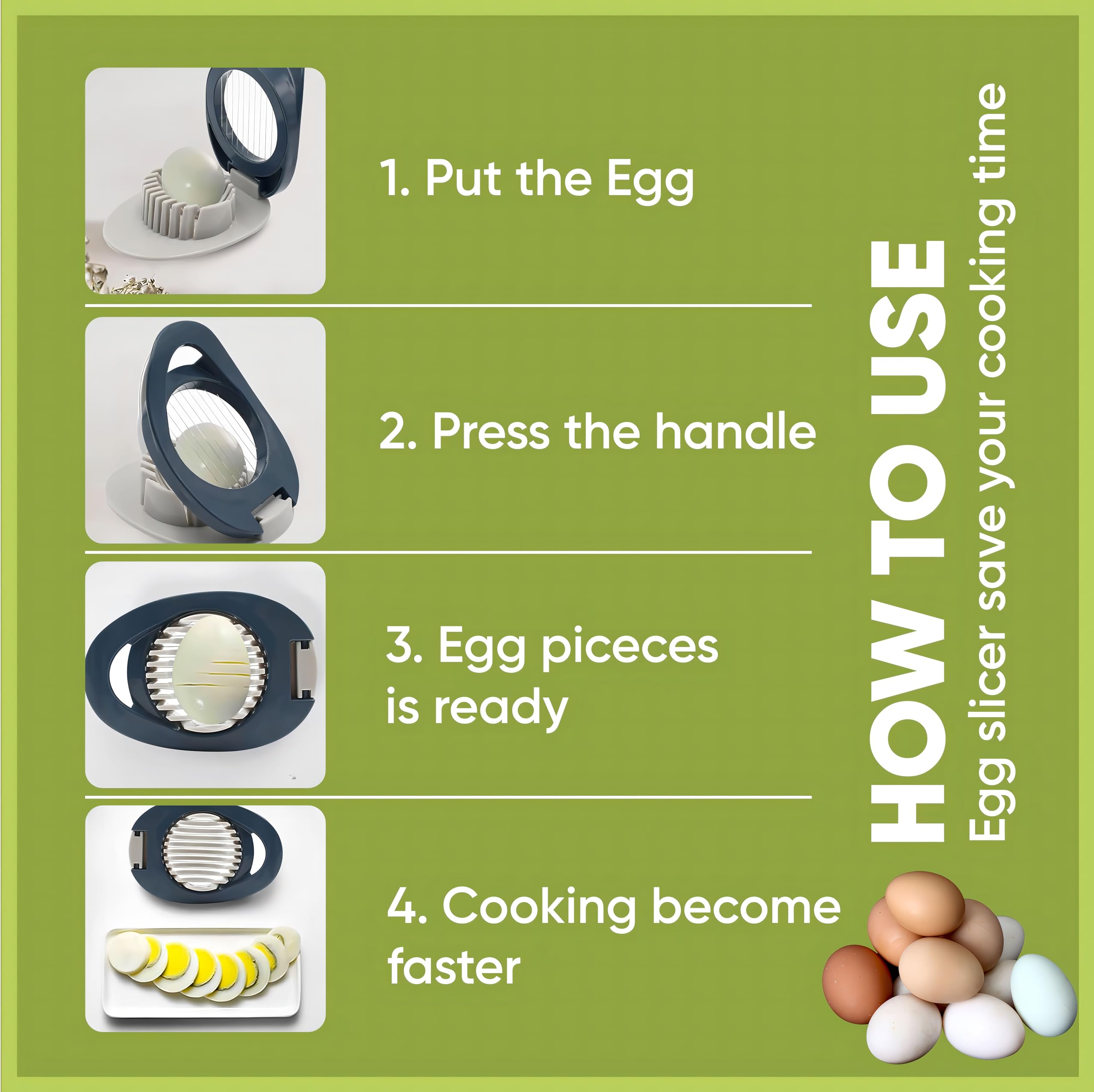 HOW TO USE
Egg slicer save your cooking time

1. Put the Egg

2. Press the handle

3. Egg piceces is ready

4. Cooking become faster