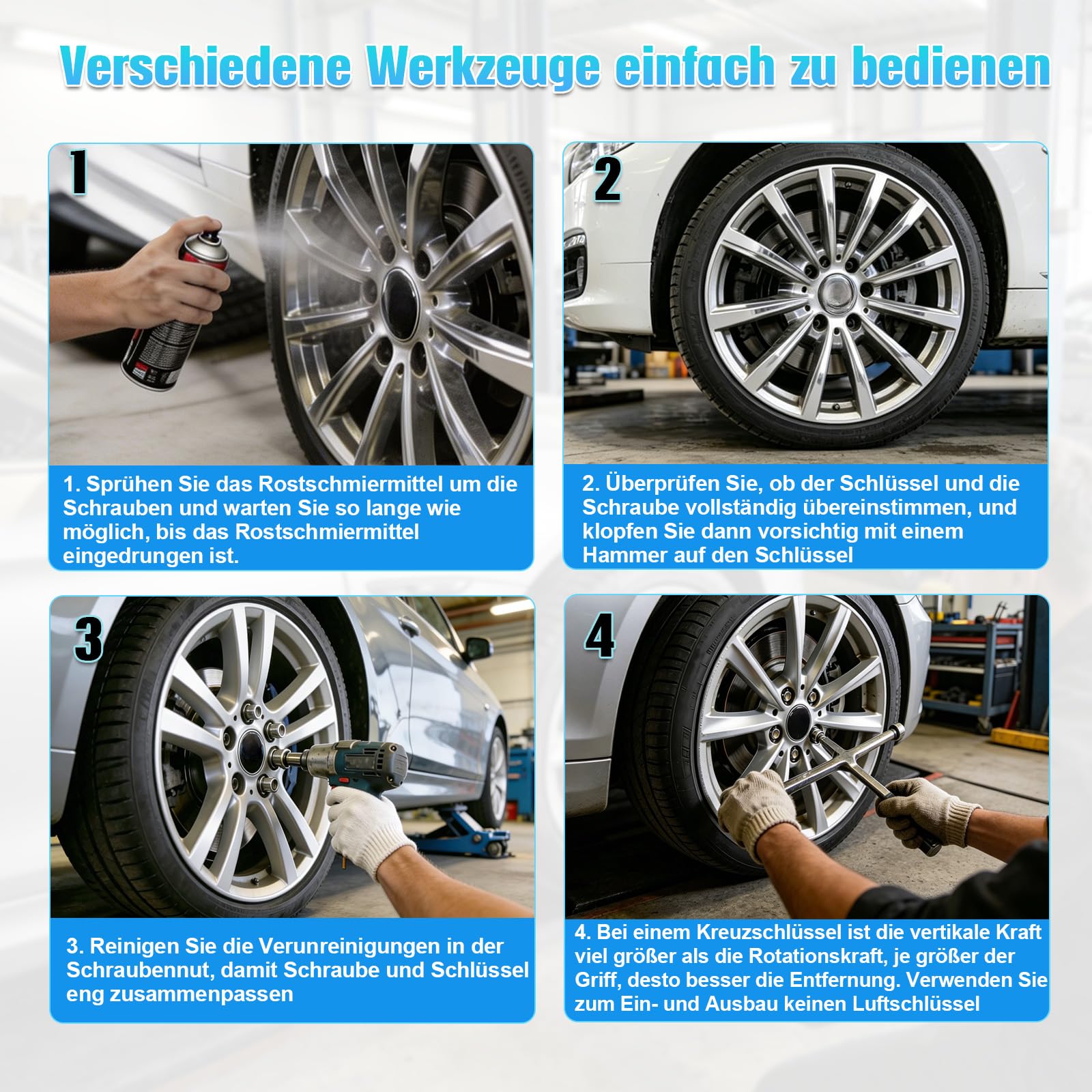 Verschiedene Werkzeuge einfach zu bedienen

1

1. Sprühen Sie das Rostschmiermittel um die Schrauben und warten Sie so lange wie möglich, bis das Rostschmiermittel eingedrungen ist.

2

2. Überprüfen Sie, ob der Schlüssel und die Schraube vollständig übereinstimmen, und klopfen Sie dann vorsichtig mit einem Hammer auf den Schlüssel

3

3. Reinigen Sie die Verunreinigungen in der Schraubennut, damit Schraube und Schlüssel eng zusammenpassen

4

4. Bei einem Kreuzschlüssel ist die vertikale Kraft viel größer als die Rotationskraft, je größer der Griff, desto besser die Entfernung. Verwenden Sie zum Ein- und Ausbau keinen Luftschlüssel