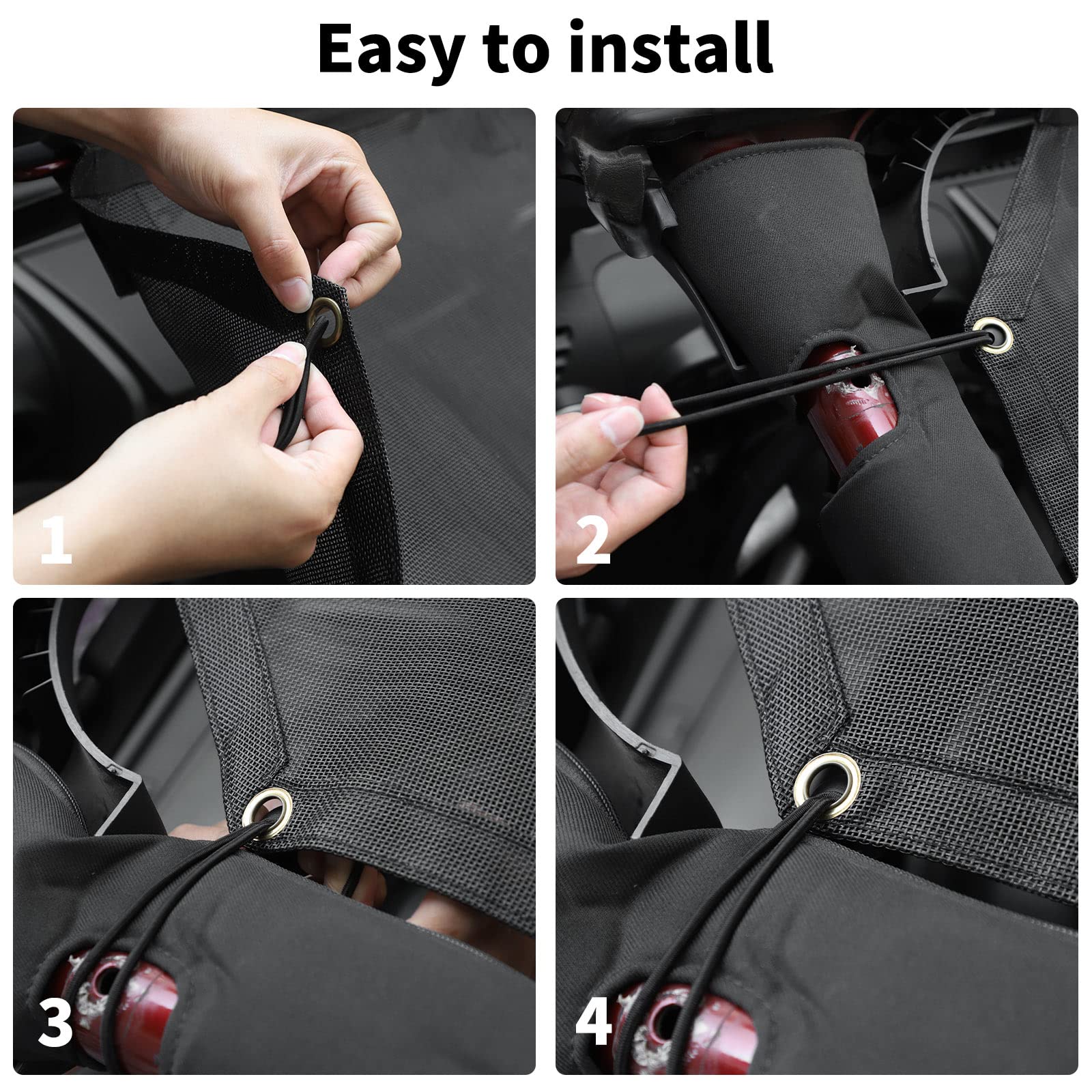 Easy to install

1

2

3

4