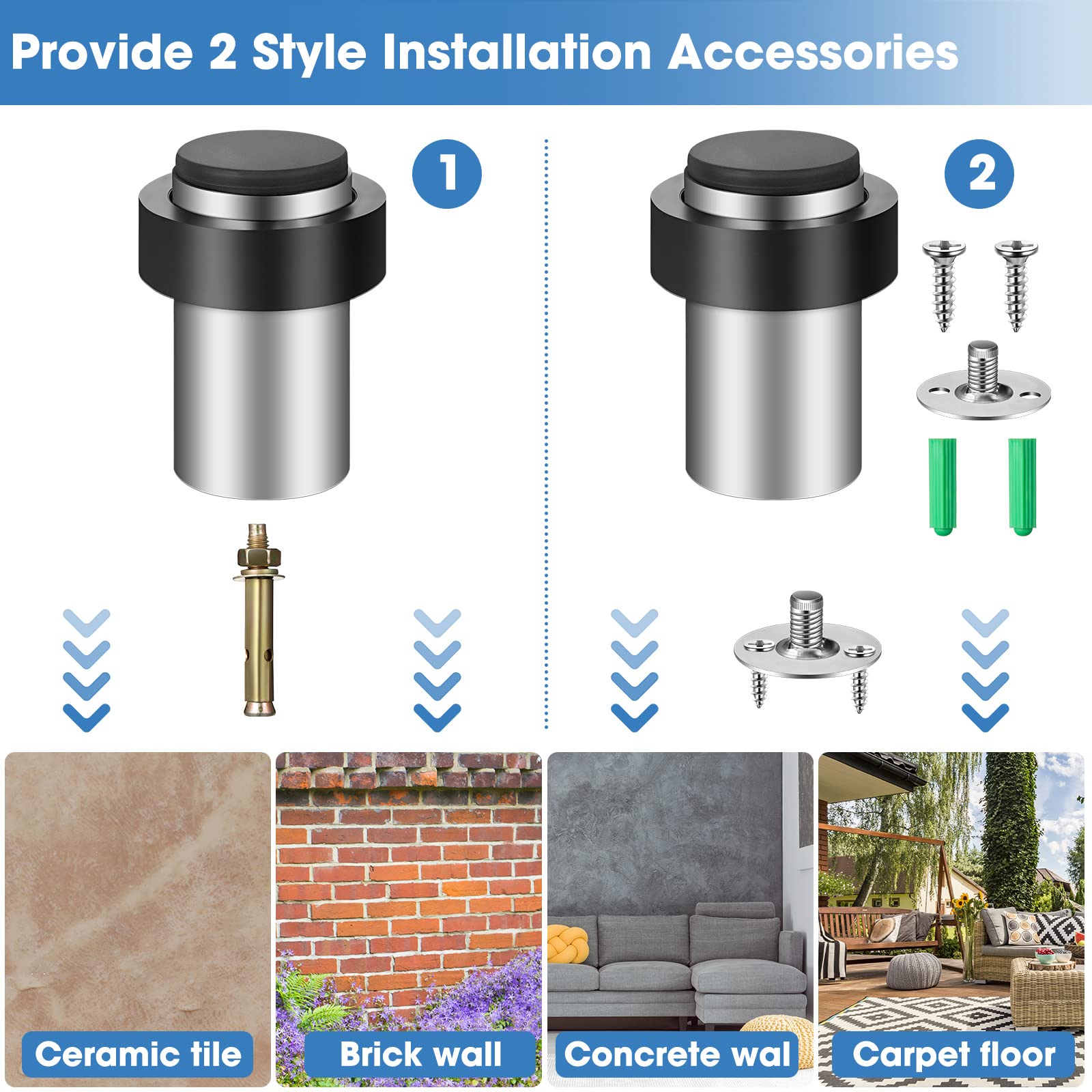 Provide 2 Style Installation Accessories

1

2

Ceramic tile

Brick wall

Concrete wal

Carpet floor