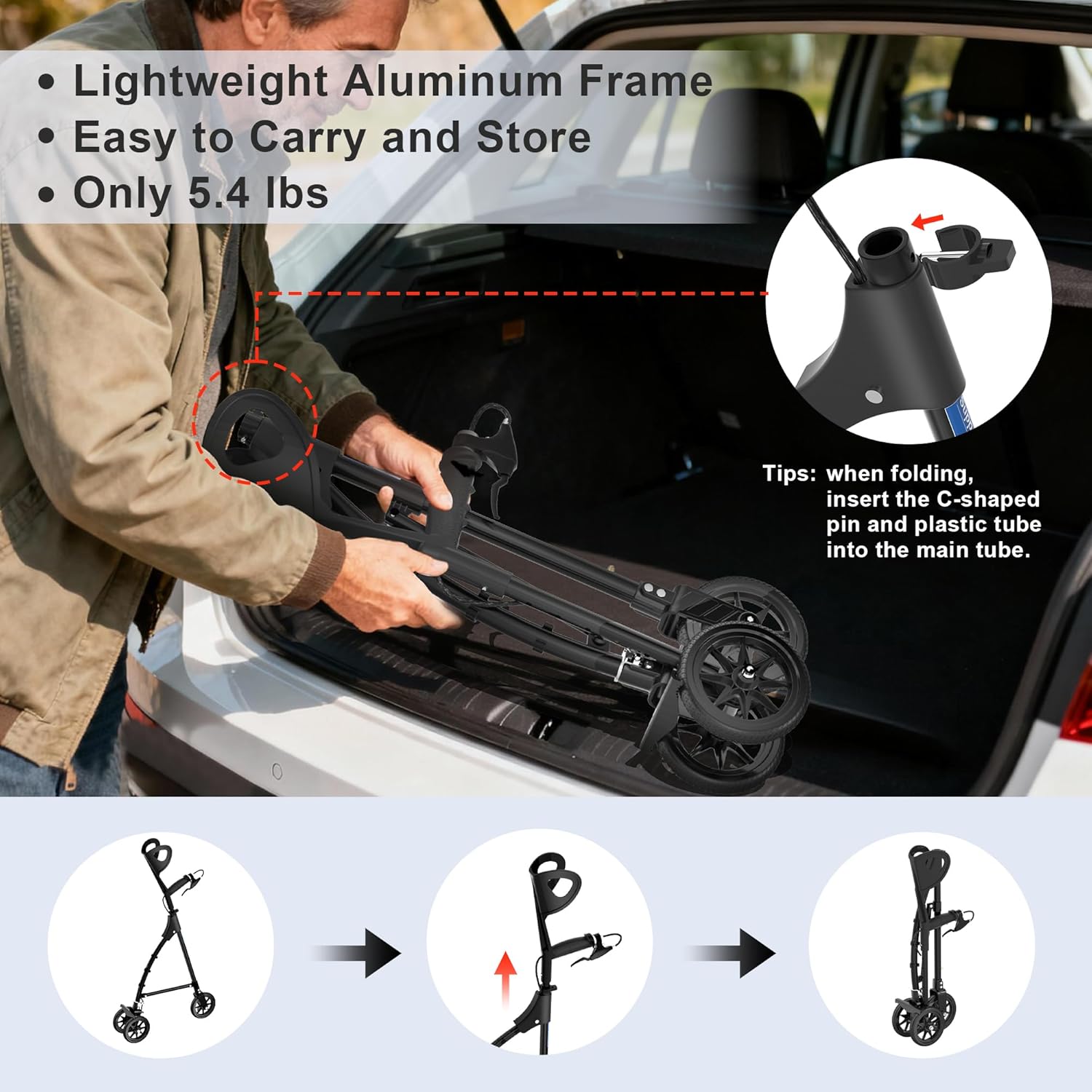 • Lightweight Aluminum Frame
• Easy to Carry and Store
• Only 5.4 lbs

Tips: when folding, insert the C-shaped pin and plastic tube into the main tube.