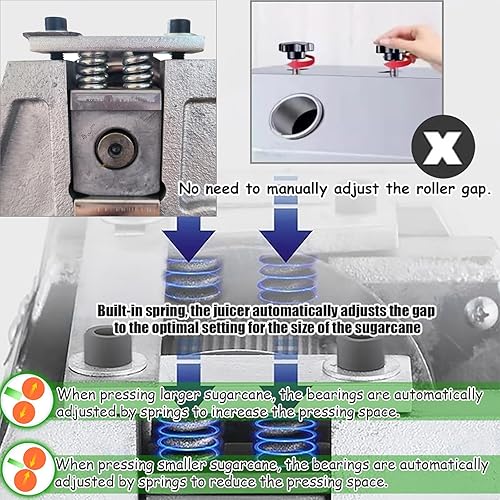 X

No need to manually adjust the roller gap.

Built-in spring, the juicer automatically adjusts the gap to the optimal setting for the size of the sugarcane

When pressing larger sugarcane, the bearings are automatically adjusted by springs to increase the pressing space.

When pressing smaller sugarcane, the bearings are automatically adjusted by springs to reduce the pressing space.