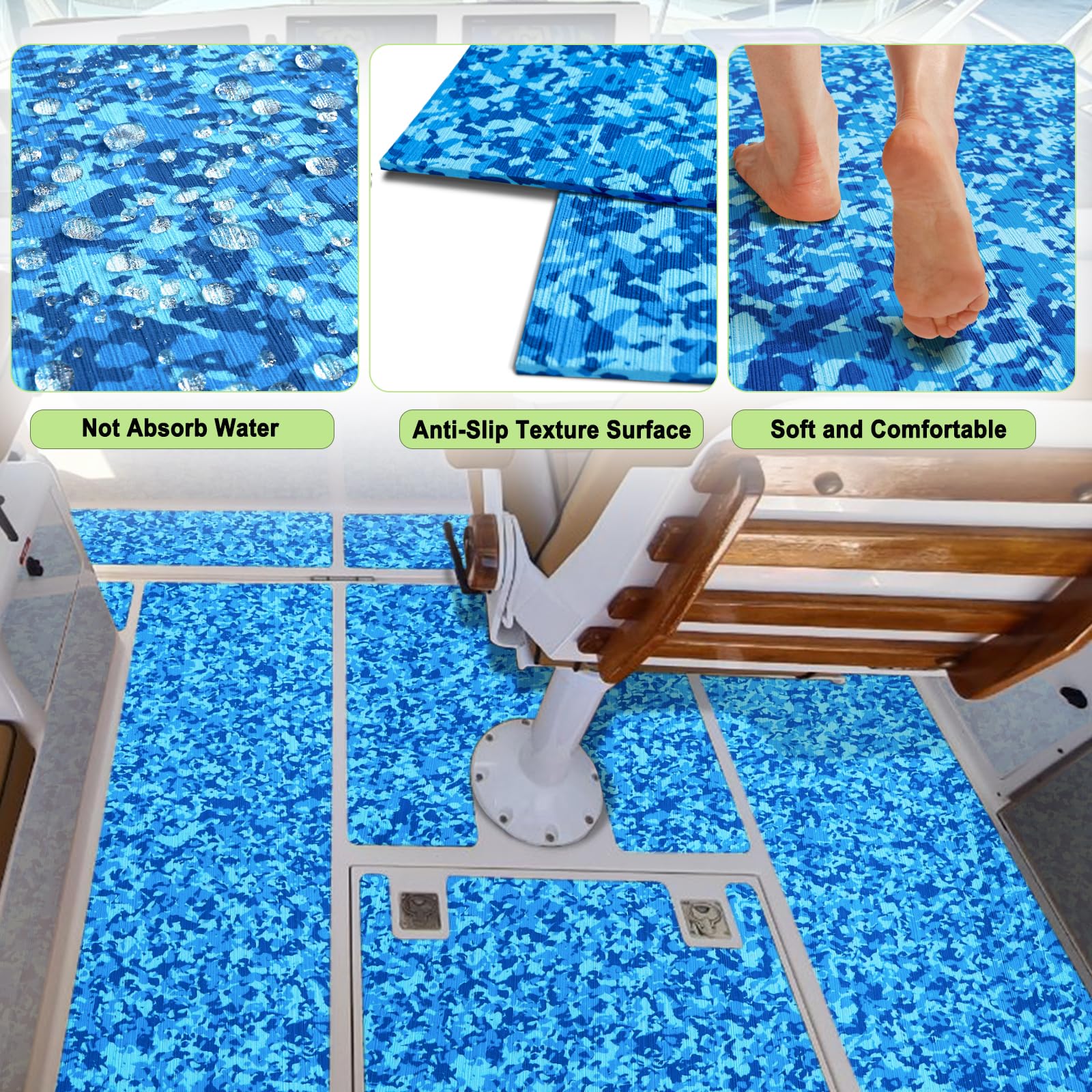 Not Absorb Water

Anti-Slip Texture Surface

Soft and Comfortable