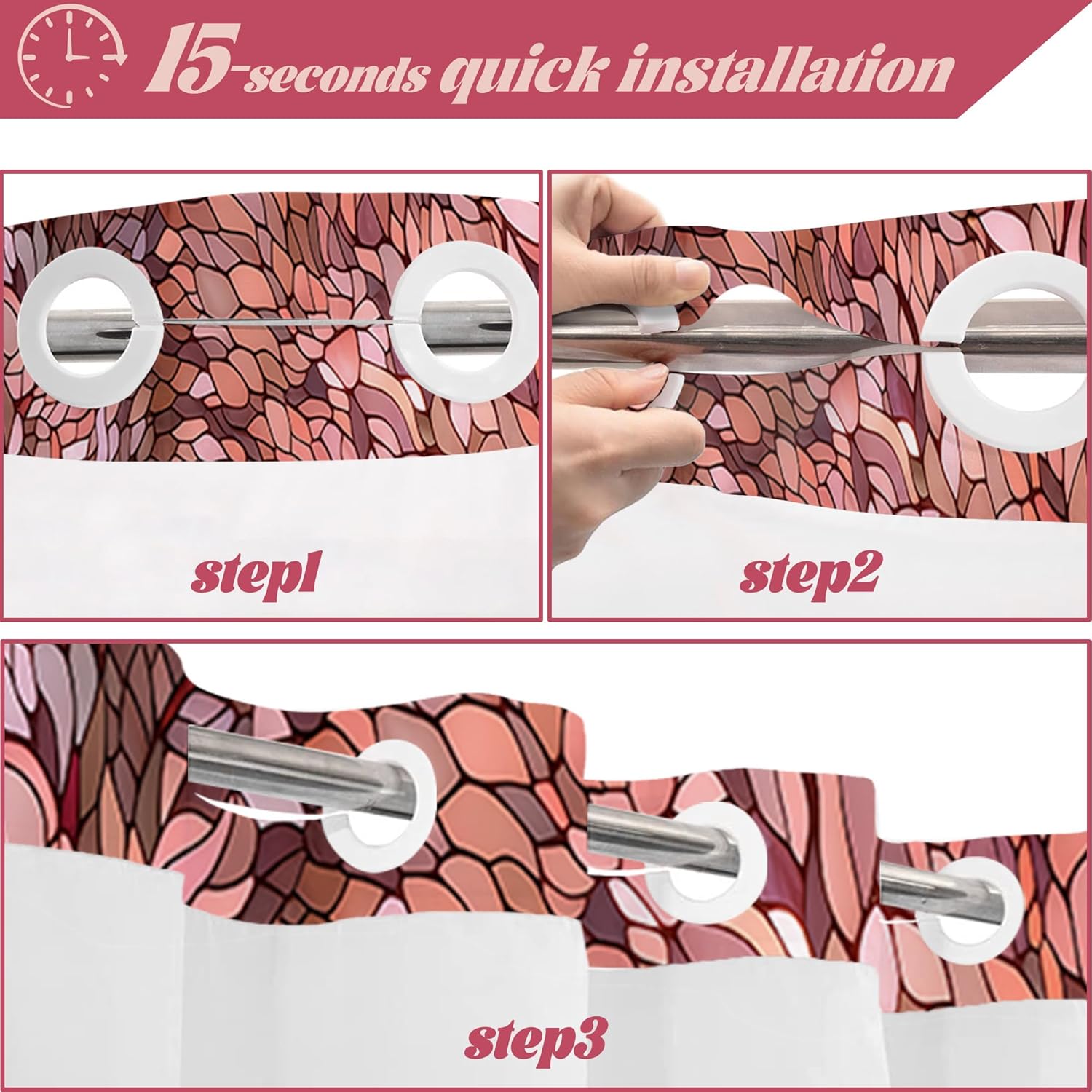 15-seconds quick installation

step1

step2

step3