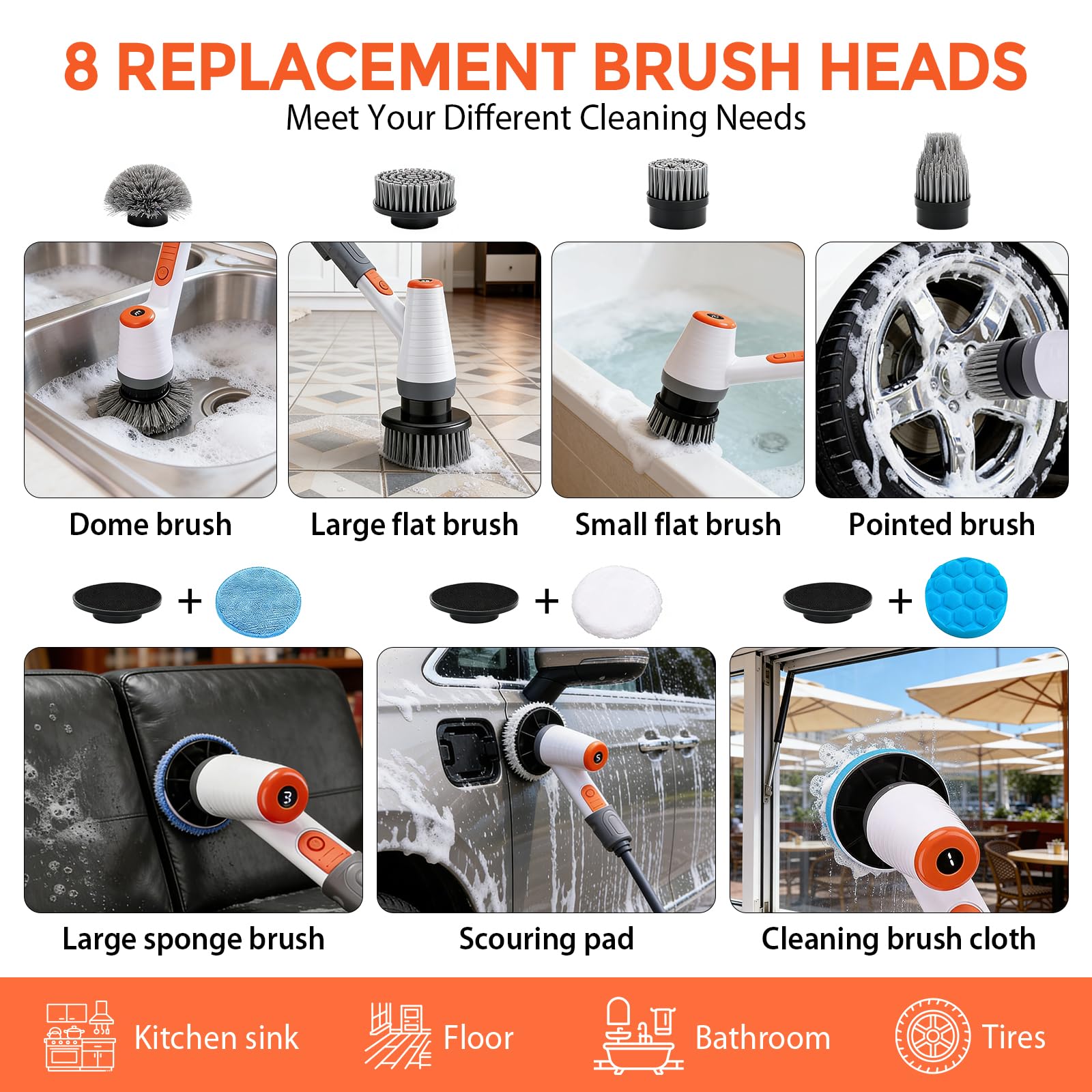 8 REPLACEMENT BRUSH HEADS
Meet Your Different Cleaning Needs

Dome brush

Large flat brush

Small flat brush

Pointed brush

+

+

+

Large sponge brush

Scouring pad

Cleaning brush cloth

Kitchen sink

Floor

Bathroom

Tires