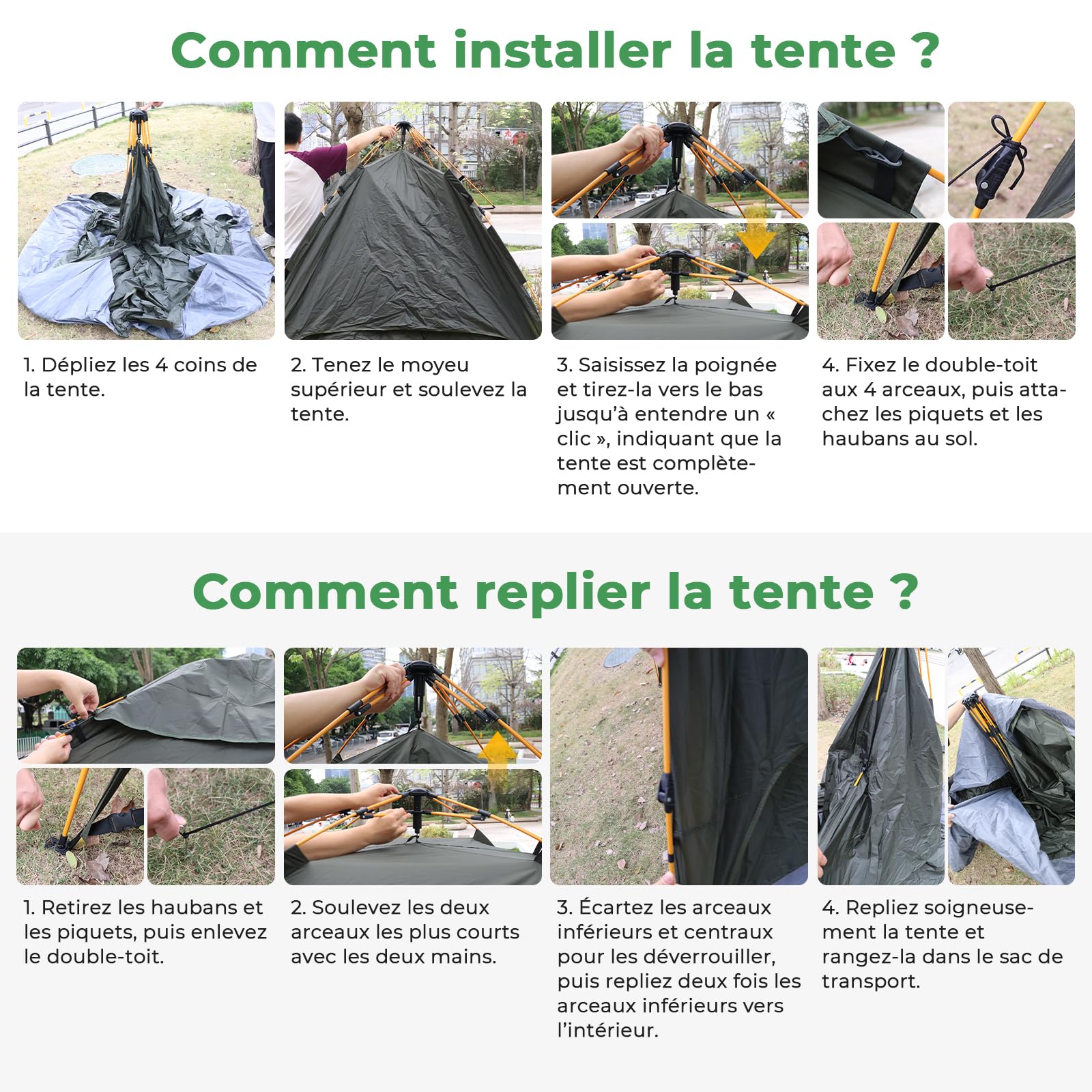 Comment installer la tente ?

1. Dépliez les 4 coins de la tente.

2. Tenez le moyeu supérieur et soulevez la tente.

3. Saisissez la poignée et tirez-la vers le bas jusqu'à entendre un « clic », indiquant que la tente est complètement ouverte.

4. Fixez le double-toit aux 4 arceaux, puis attachez les piquets et les haubans au sol.

Comment replier la tente ?

1. Retirez les haubans et les piquets, puis enlevez le double-toit.

2. Soulevez les deux arceaux les plus courts avec les deux mains.

3. Écartez les arceaux inférieurs et centraux pour les déverrouiller, puis repliez deux fois les arceaux inférieurs vers l'intérieur.

4. Repliez soigneusement la tente et rangez-la dans le sac de transport.