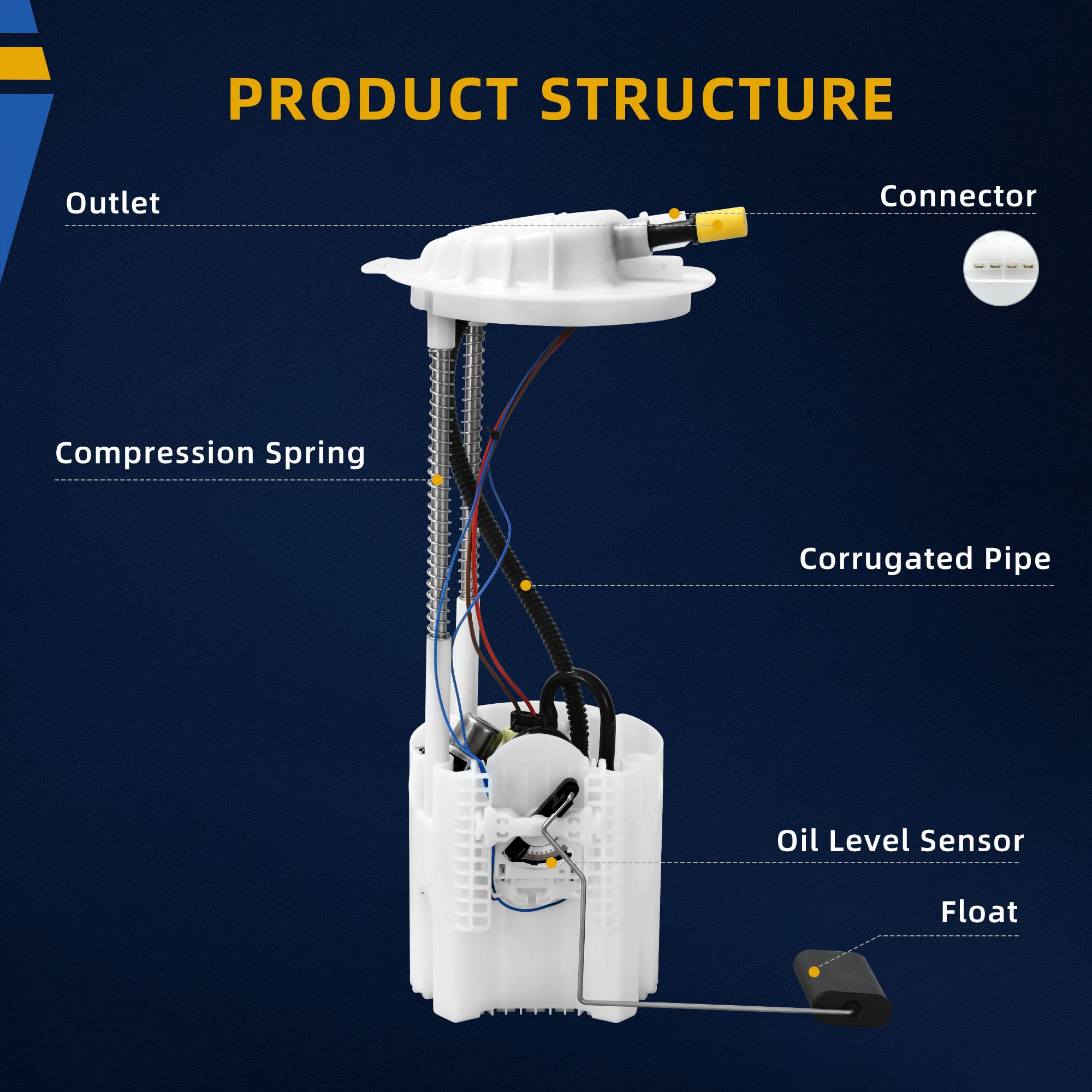 PRODUCT STRUCTURE

Outlet

Connector

Compression Spring

Corrugated Pipe

Oil Level Sensor

Float