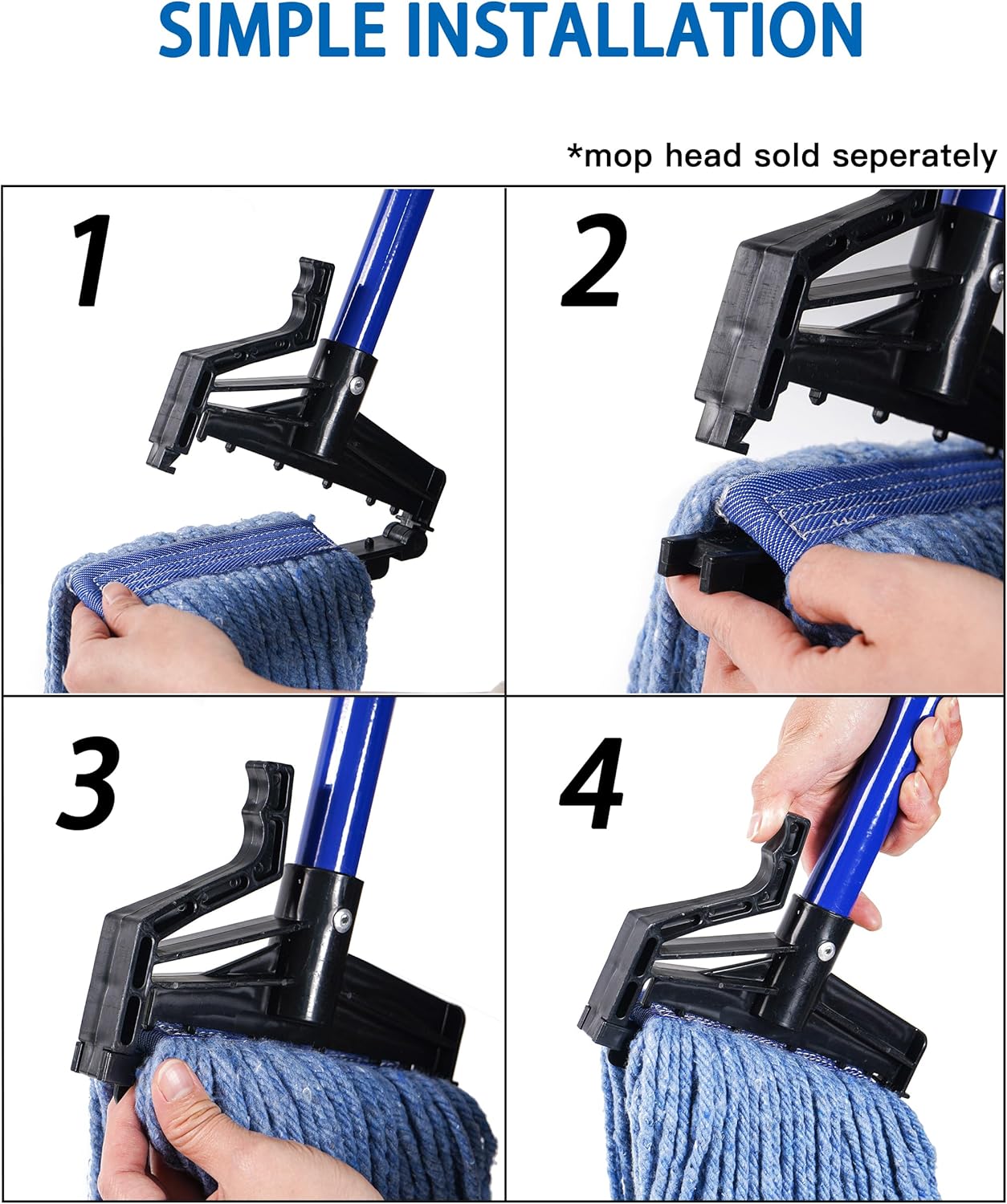 SIMPLE INSTALLATION

*mop head sold seperately

1

2

3

4