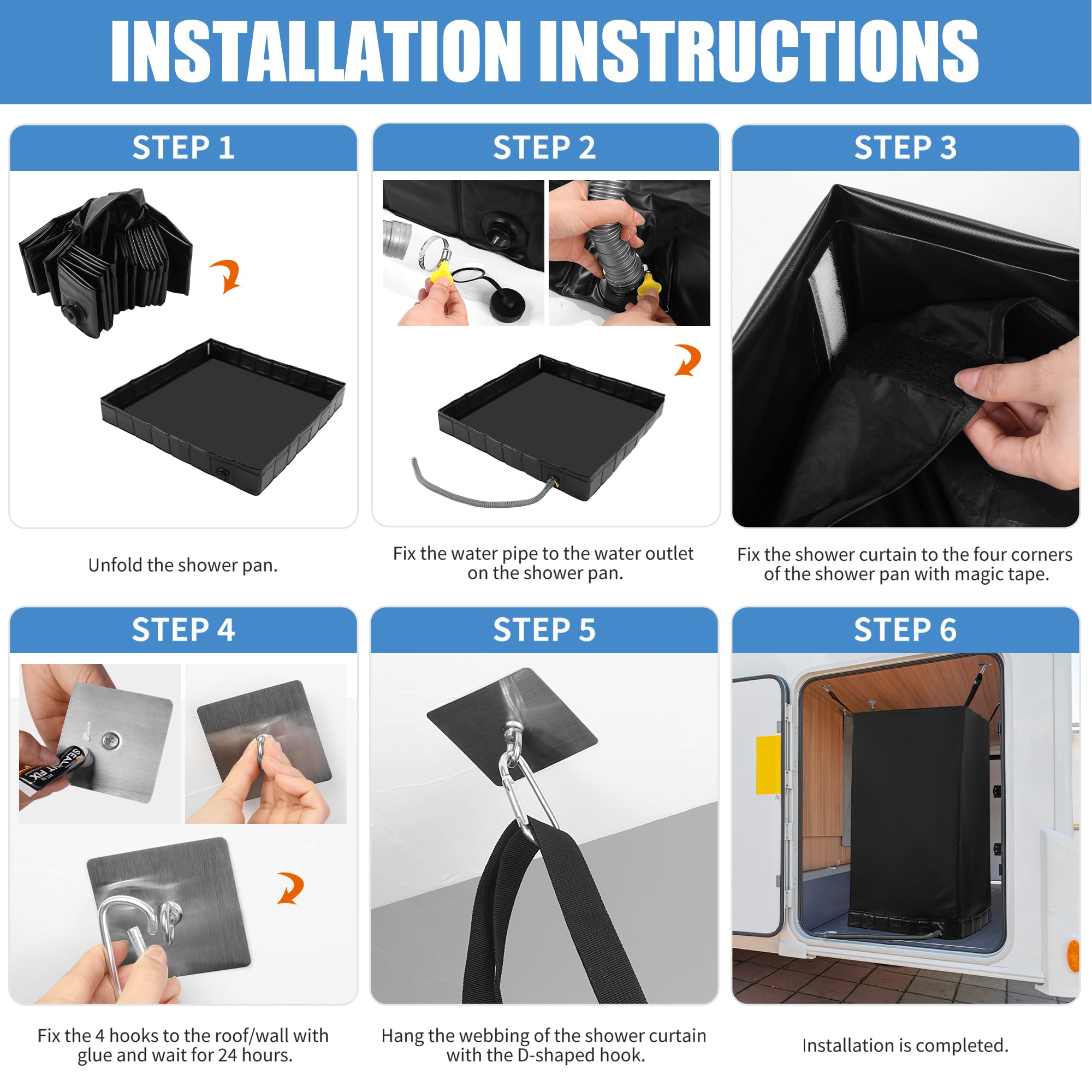 INSTALLATION INSTRUCTIONS

STEP 1

Unfold the shower pan.

STEP 2

Fix the water pipe to the water outlet on the shower pan.

STEP 3

Fix the shower curtain to the four corners of the shower pan with magic tape.

STEP 4

SEALANT FIX

Fix the 4 hooks to the roof/wall with glue and wait for 24 hours.

STEP 5

Hang the webbing of the shower curtain with the D-shaped hook.

STEP 6

Installation is completed.