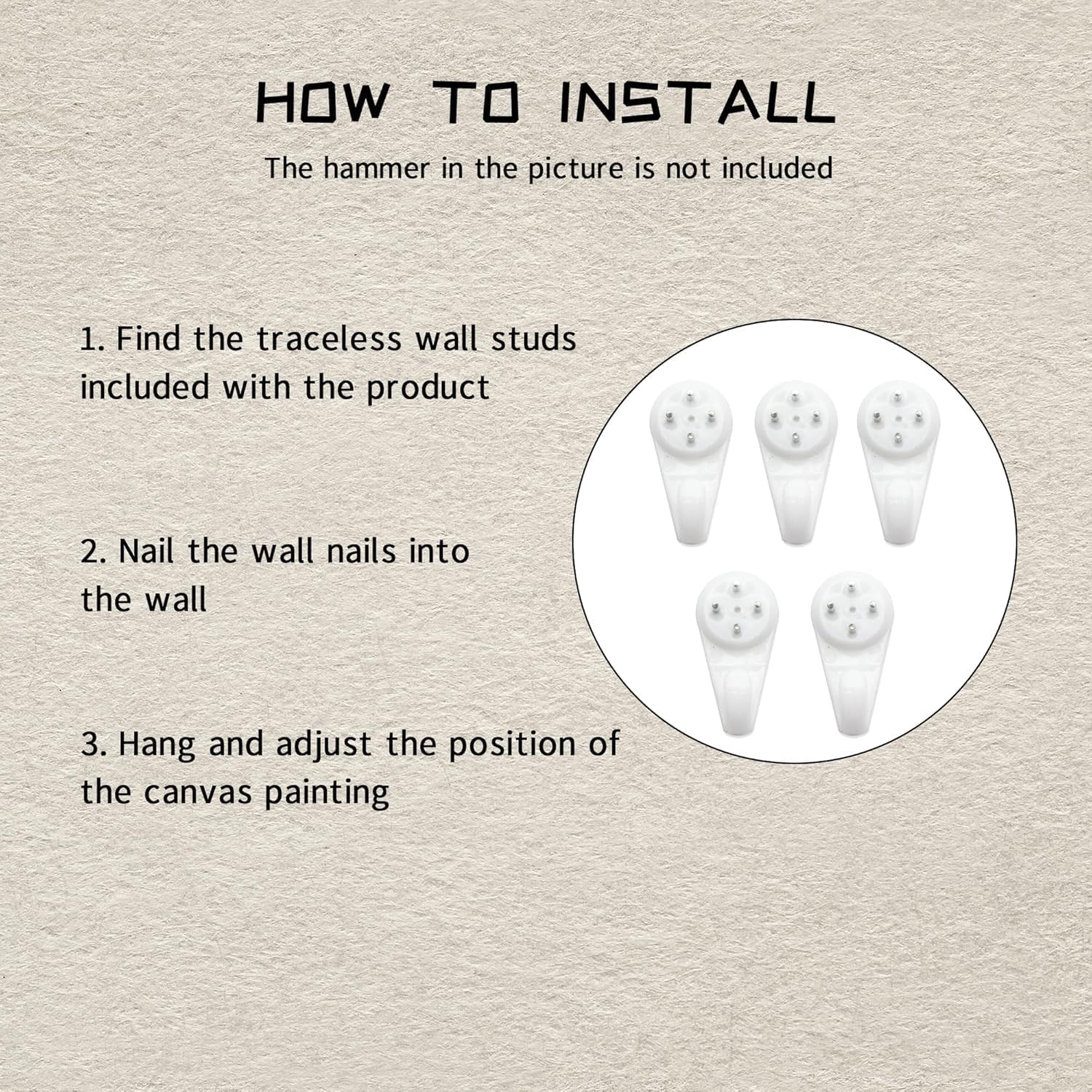 HOW TO INSTALL

The hammer in the picture is not included

1. Find the traceless wall studs included with the product

2. Nail the wall nails into the wall

3. Hang and adjust the position of the canvas painting