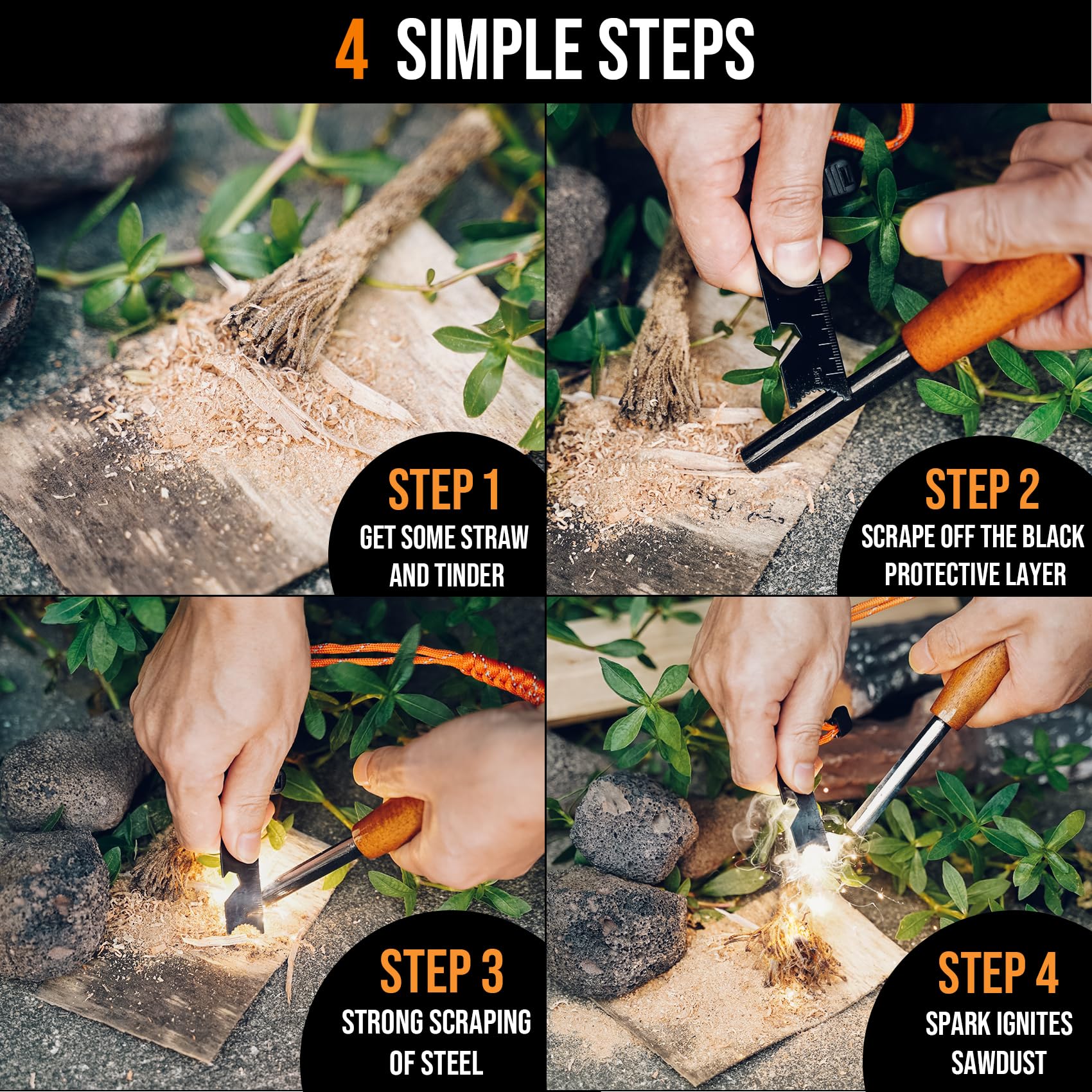 4 SIMPLE STEPS

STEP 1
GET SOME STRAW
AND TINDER

STEP 2
SCRAPE OFF THE BLACK
PROTECTIVE LAYER

STEP 3
STRONG SCRAPING
OF STEEL

STEP 4
SPARK IGNITES
SAWDUST