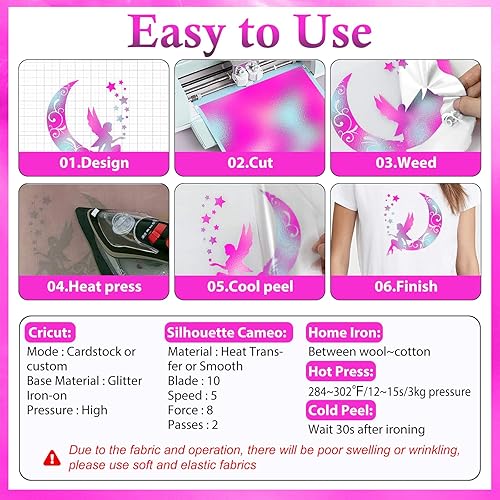 Easy to Use

01.Design

02.Cut

03.Weed

04.Heat press

05.Cool peel

06.Finish

Cricut:
Mode : Cardstock or custom
Base Material : Glitter Iron-on
Pressure : High

Silhouette Cameo:
Material : Heat Transfer or Smooth
Blade : 10
Speed : 5
Force : 8
Passes : 2

Home Iron:
Between wool~cotton

Hot Press:
284~302°F/12~15s/3kg pressure

Cold Peel:
Wait 30s after ironing

Due to the fabric and operation, there will be poor swelling or wrinkling, please use soft and elastic fabrics