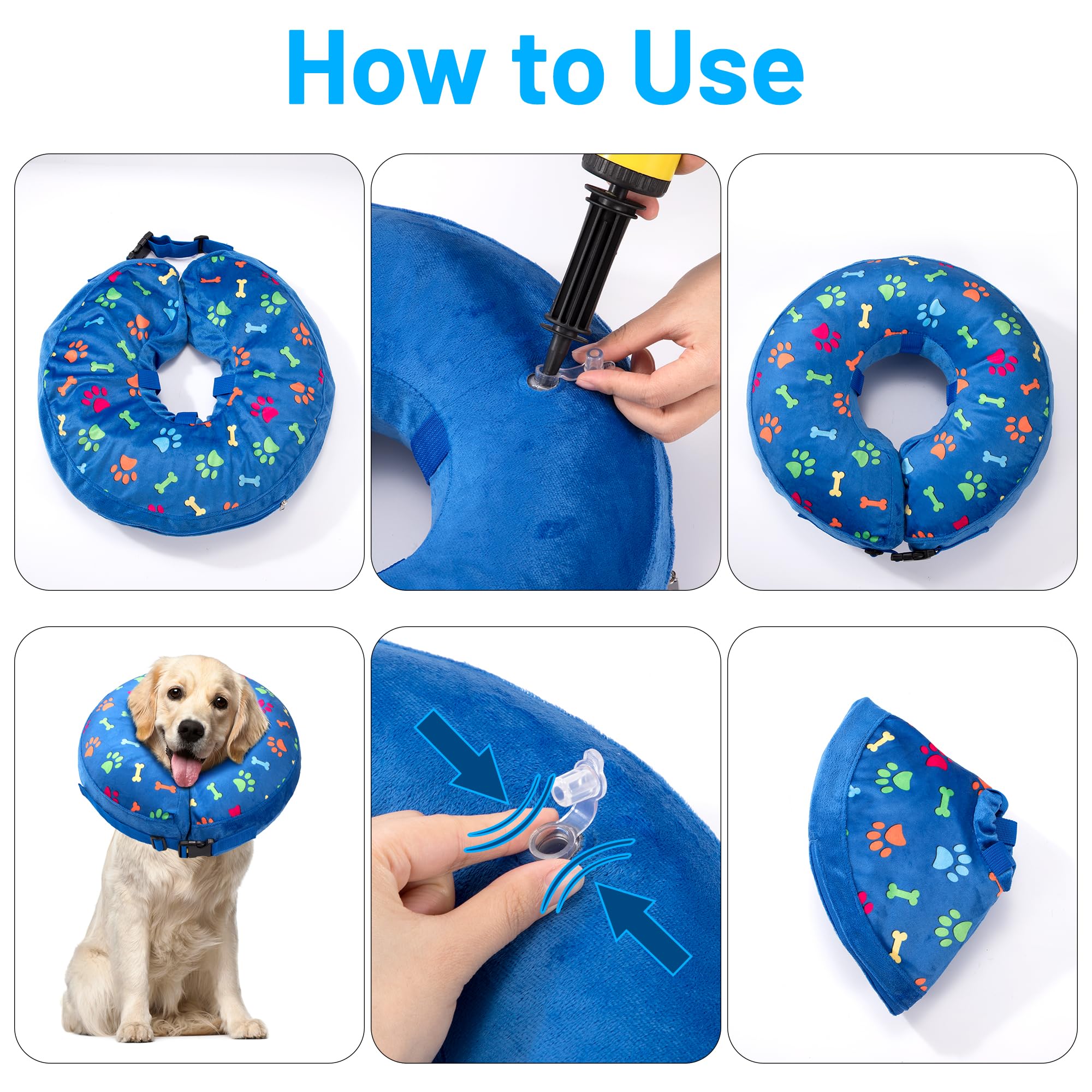 How to Use