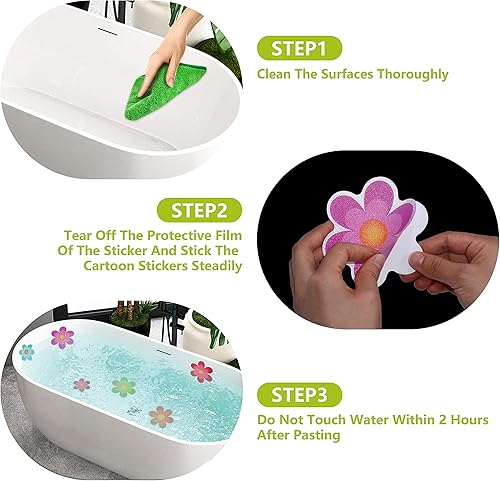 STEP1
Clean The Surfaces Thoroughly

STEP2
Tear Off The Protective Film Of The Sticker And Stick The Cartoon Stickers Steadily

STEP3
Do Not Touch Water Within 2 Hours After Pasting