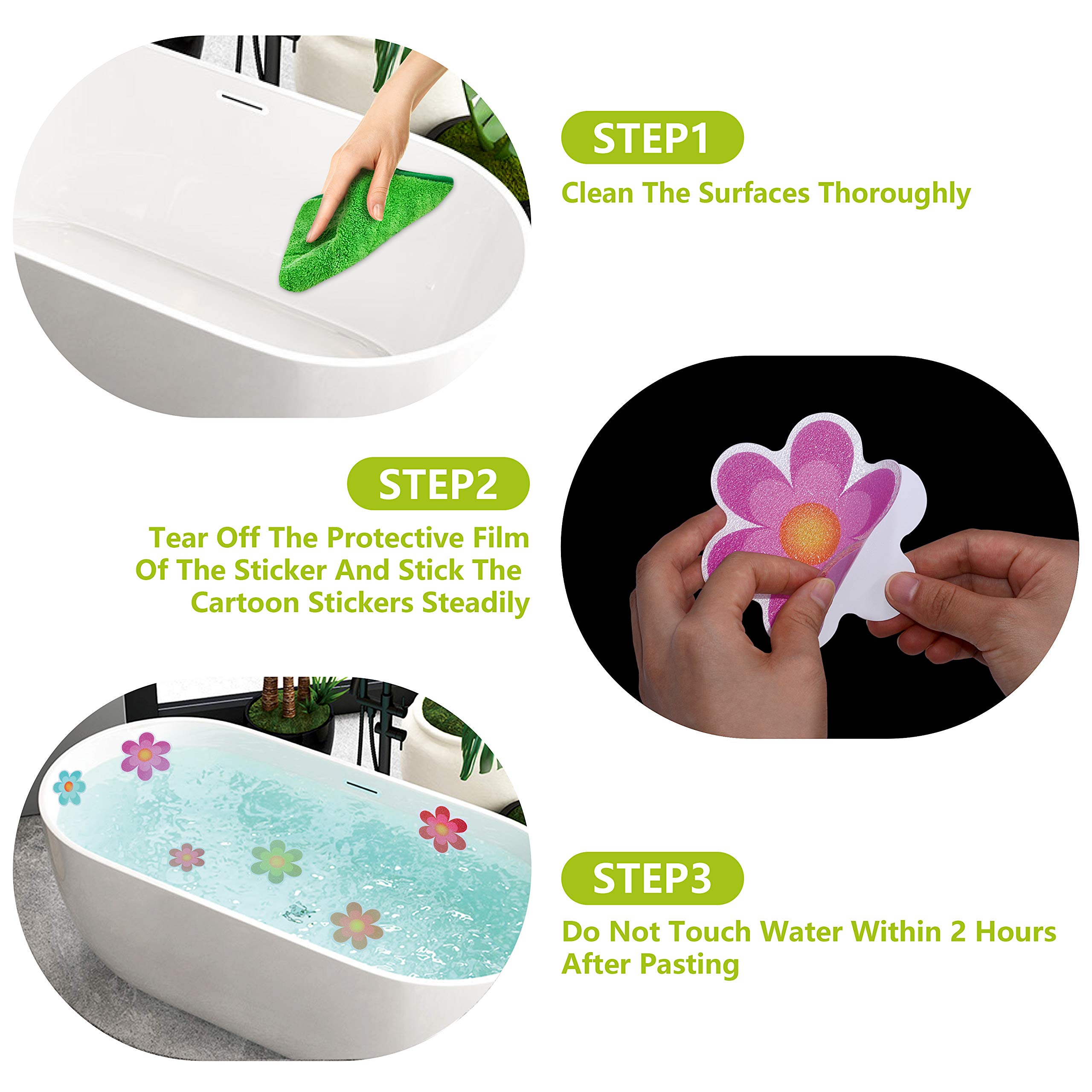 STEP1
Clean The Surfaces Thoroughly

STEP2
Tear Off The Protective Film Of The Sticker And Stick The Cartoon Stickers Steadily

STEP3
Do Not Touch Water Within 2 Hours After Pasting