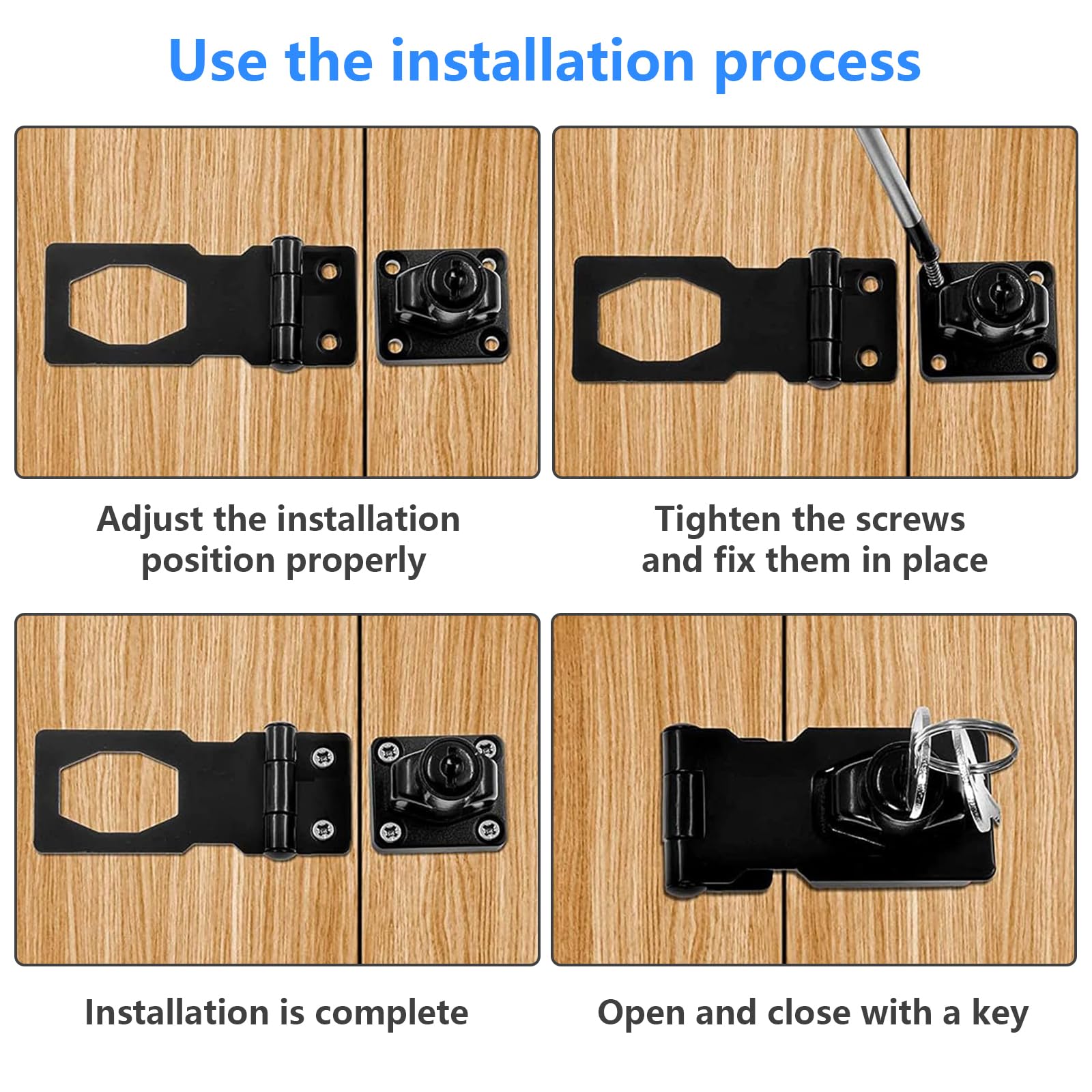 Use the installation process

Adjust the installation position properly

Tighten the screws and fix them in place

Installation is complete

Open and close with a key