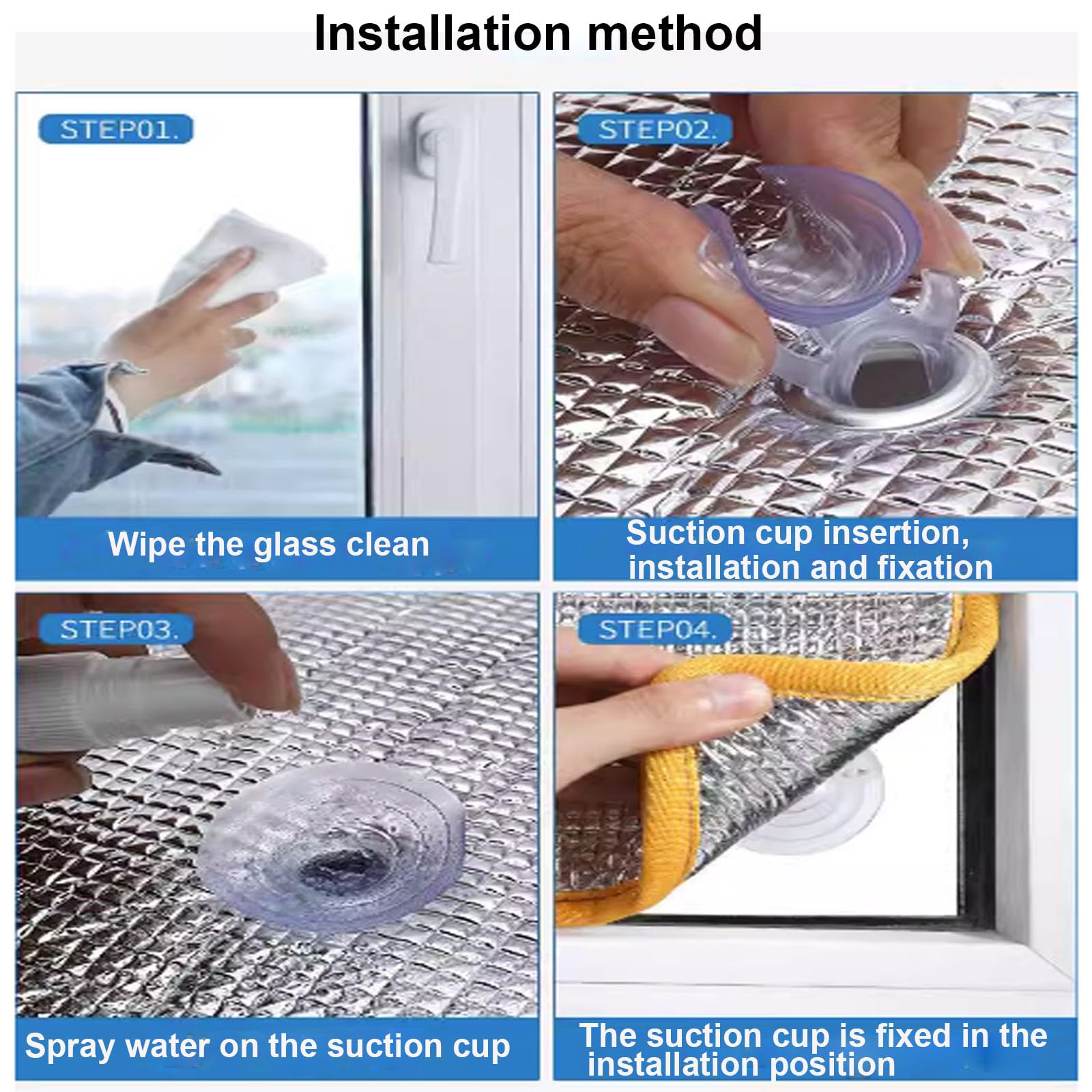 Installation method

STEP01.

Wipe the glass clean

STEP02.

Suction cup insertion, installation and fixation

STEP03.

Spray water on the suction cup

STEP04.

The suction cup is fixed in the installation position