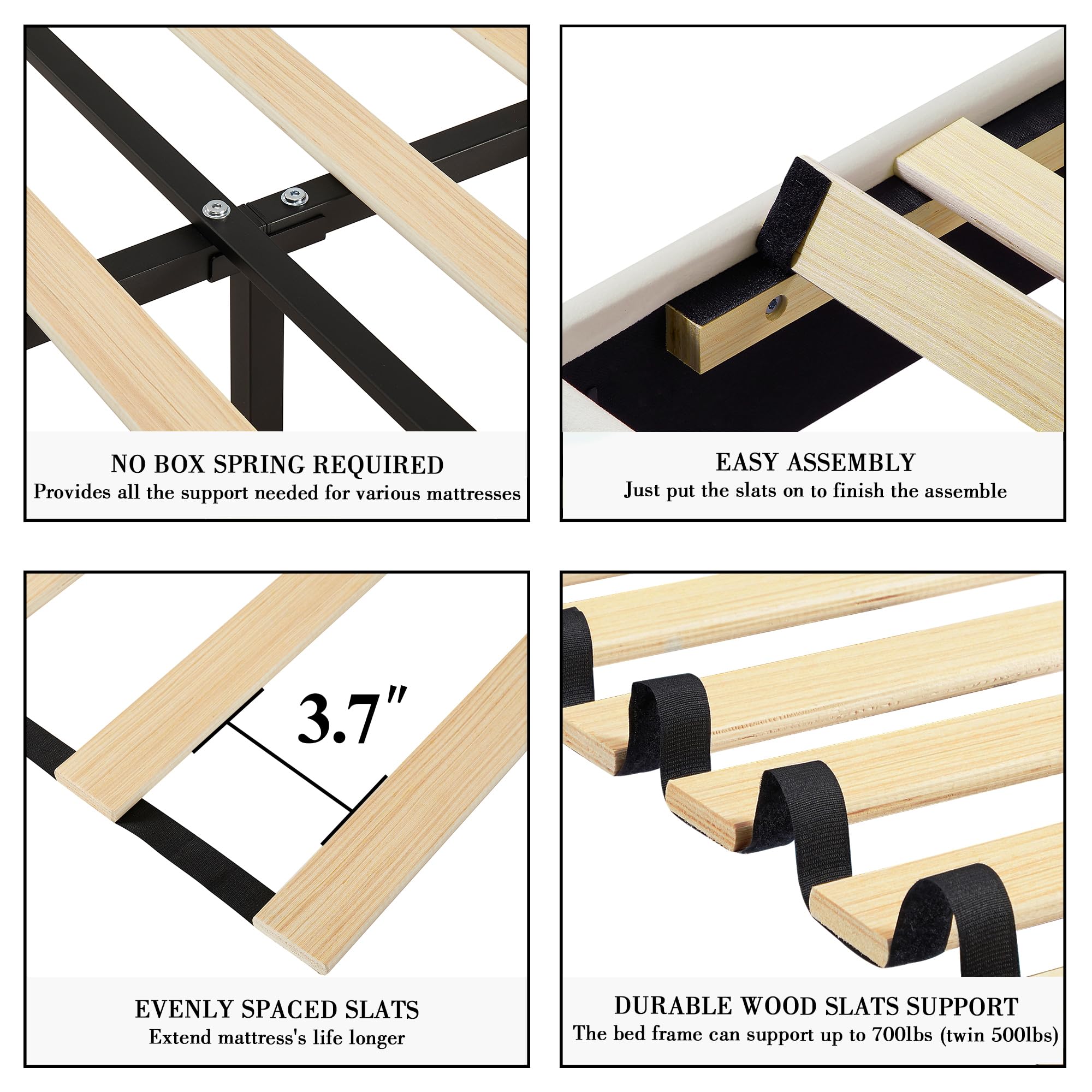 NO BOX SPRING REQUIRED
Provides all the support needed for various mattresses

EASY ASSEMBLY
Just put the slats on to finish the assemble

3.7"

EVENLY SPACED SLATS
Extend mattress's life longer

DURABLE WOOD SLATS SUPPORT
The bed frame can support up to 700lbs (twin 500lbs)