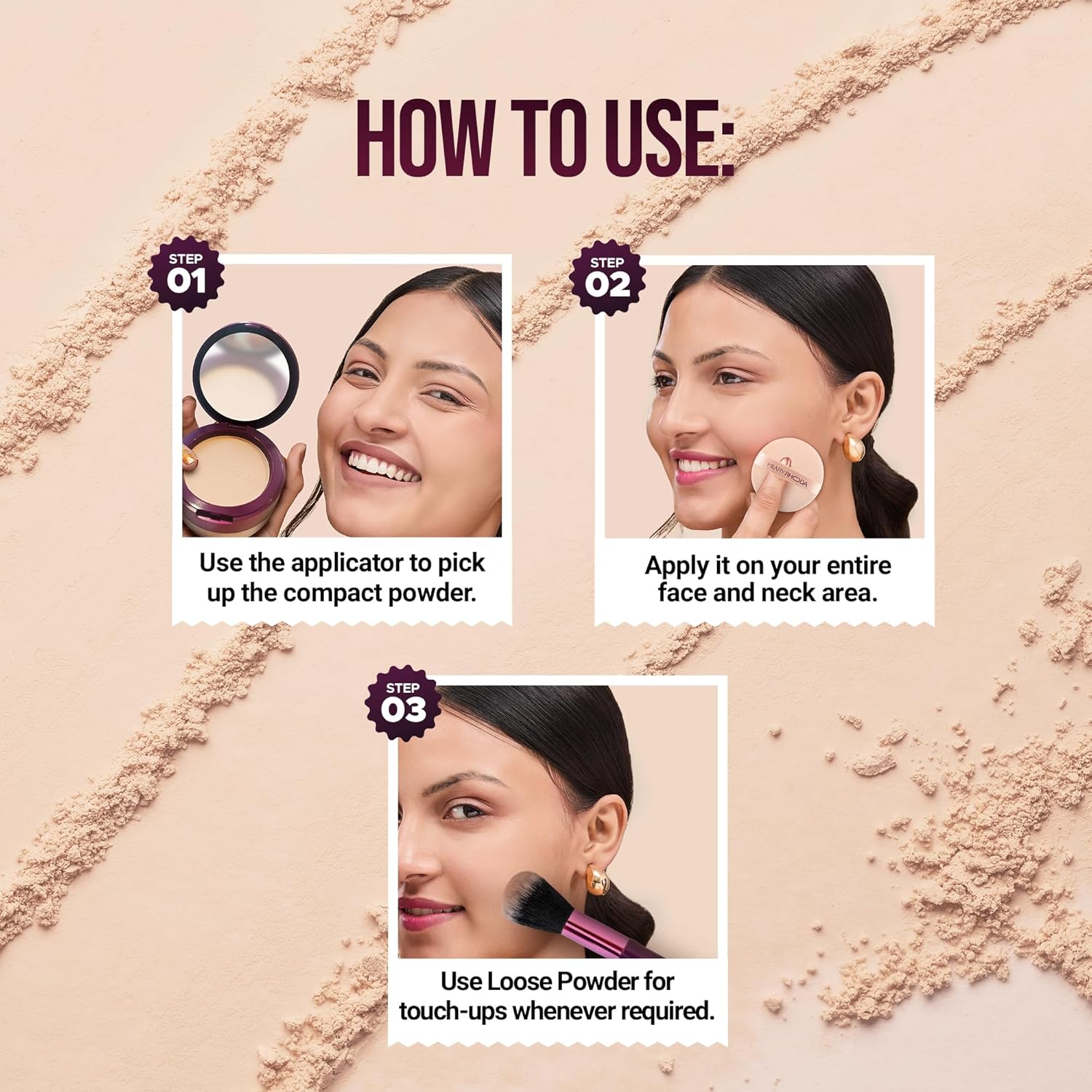 HOW TO USE:

STEP 01

Use the applicator to pick up the compact powder.

STEP 02

HILARY RHODA

Apply it on your entire face and neck area.

STEP 03

Use Loose Powder for touch-ups whenever required.