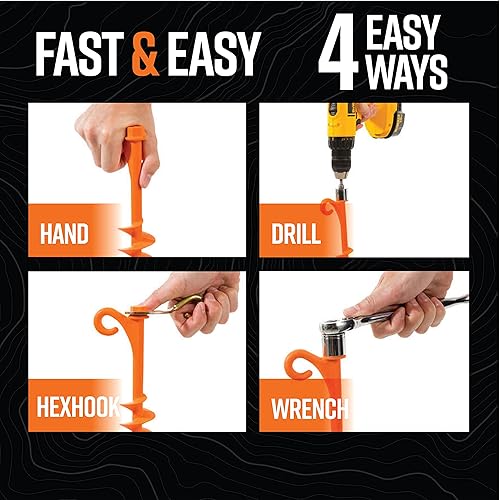 FAST & EASY

4 EASY WAYS

HAND

DRILL

HEXHOOK

WRENCH