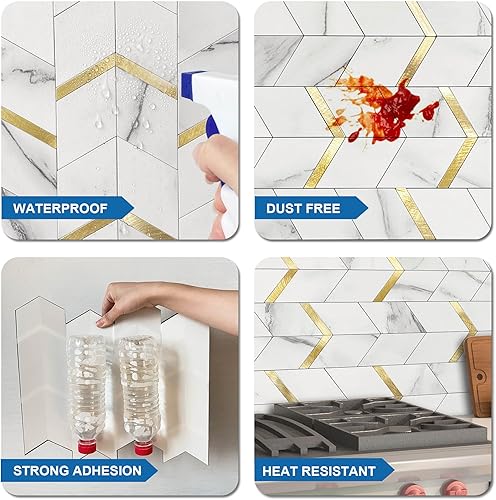 WATERPROOF

DUST FREE

STRONG ADHESION

HEAT RESISTANT