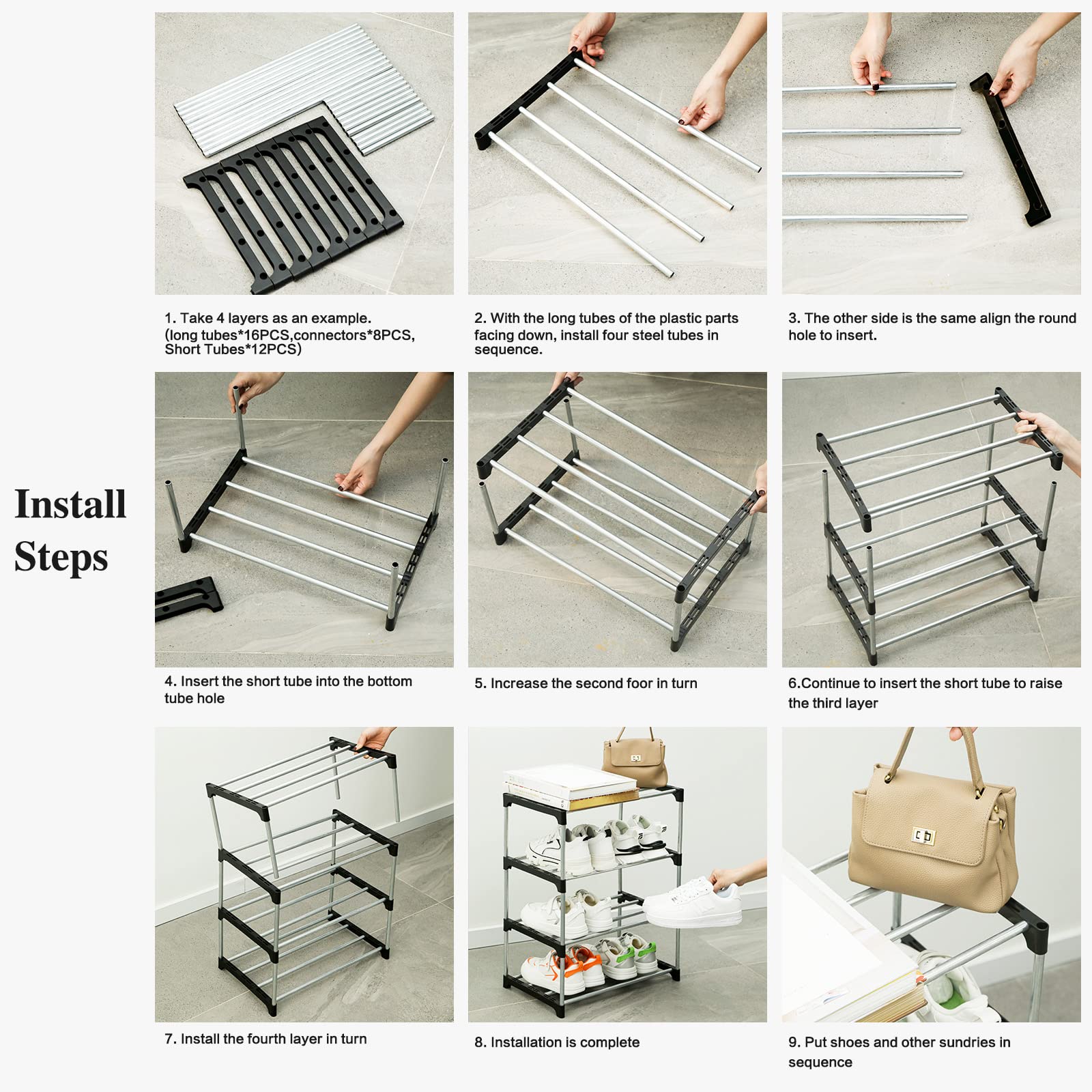 Install Steps

1. Take 4 layers as an example. (long tubes*16PCS,connectors*8PCS, Short Tubes*12PCS)

2. With the long tubes of the plastic parts facing down, install four steel tubes in sequence.

3. The other side is the same align the round hole to insert.

4. Insert the short tube into the bottom tube hole

5. Increase the second foor in turn

6.Continue to insert the short tube to raise the third layer

7. Install the fourth layer in turn

8. Installation is complete

9. Put shoes and other sundries in sequence