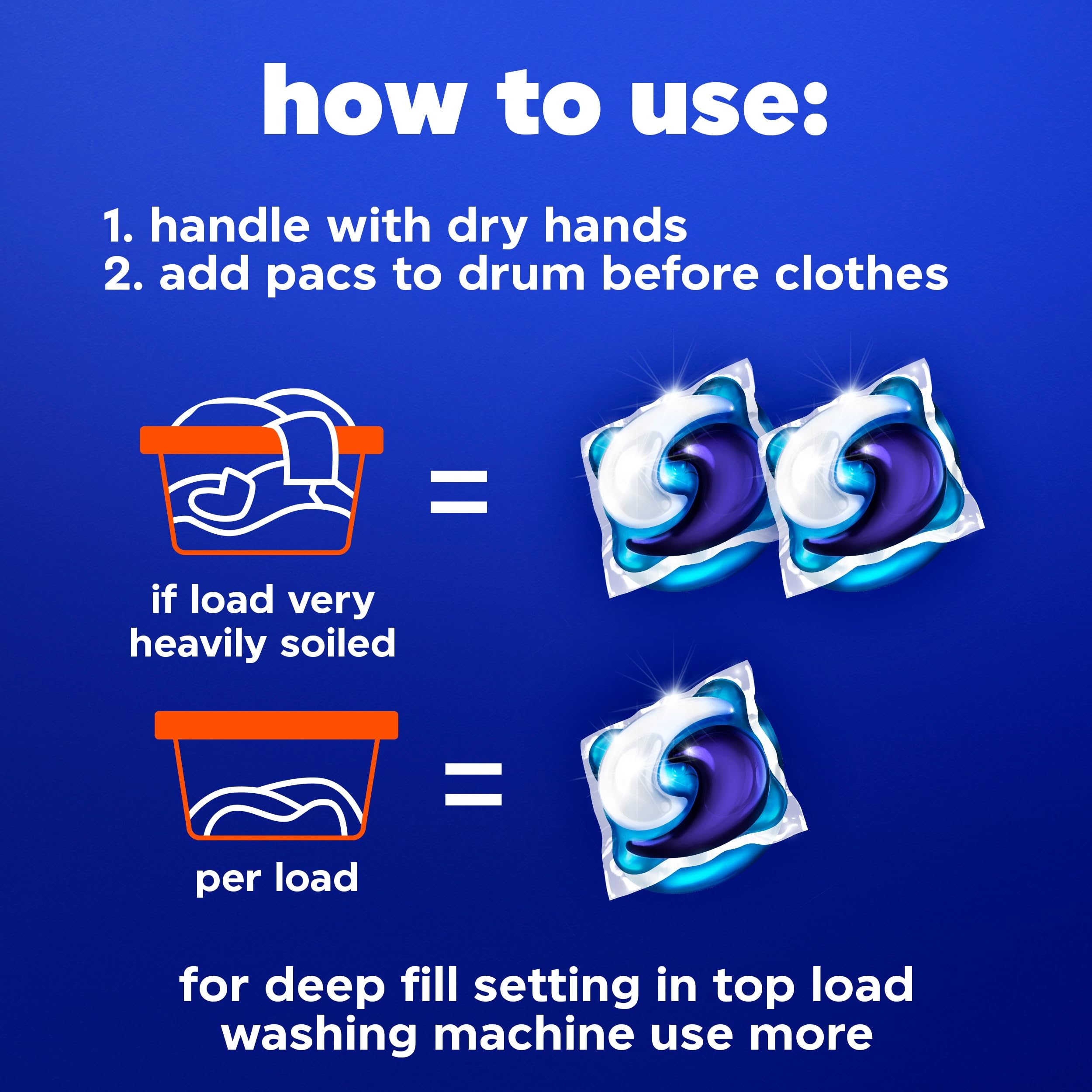 how to use:

1. handle with dry hands
2. add pacs to drum before clothes

=

if load very heavily soiled

=

per load

for deep fill setting in top load washing machine use more