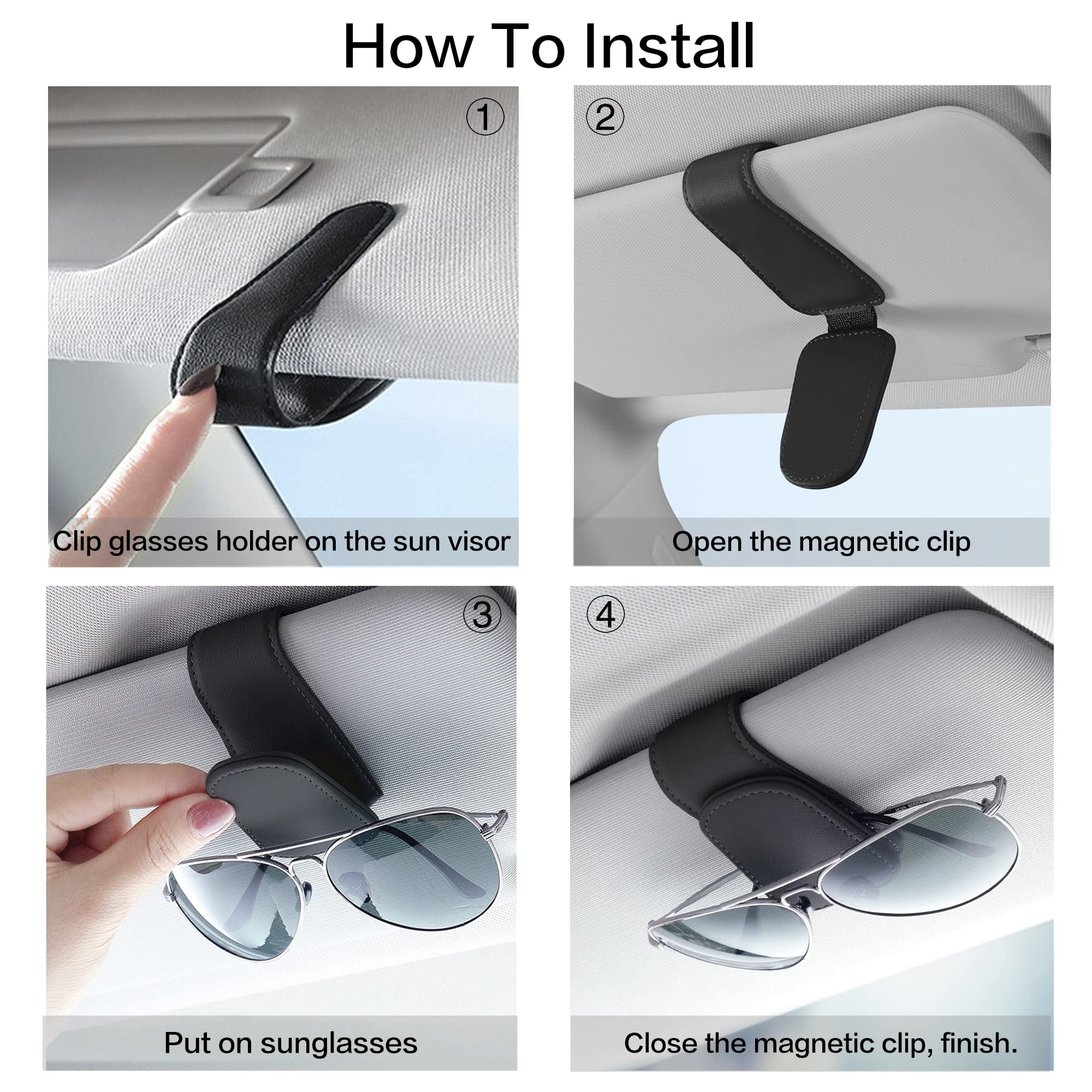 How To Install

①

Clip glasses holder on the sun visor

②

Open the magnetic clip

③

Put on sunglasses

④

Close the magnetic clip, finish.