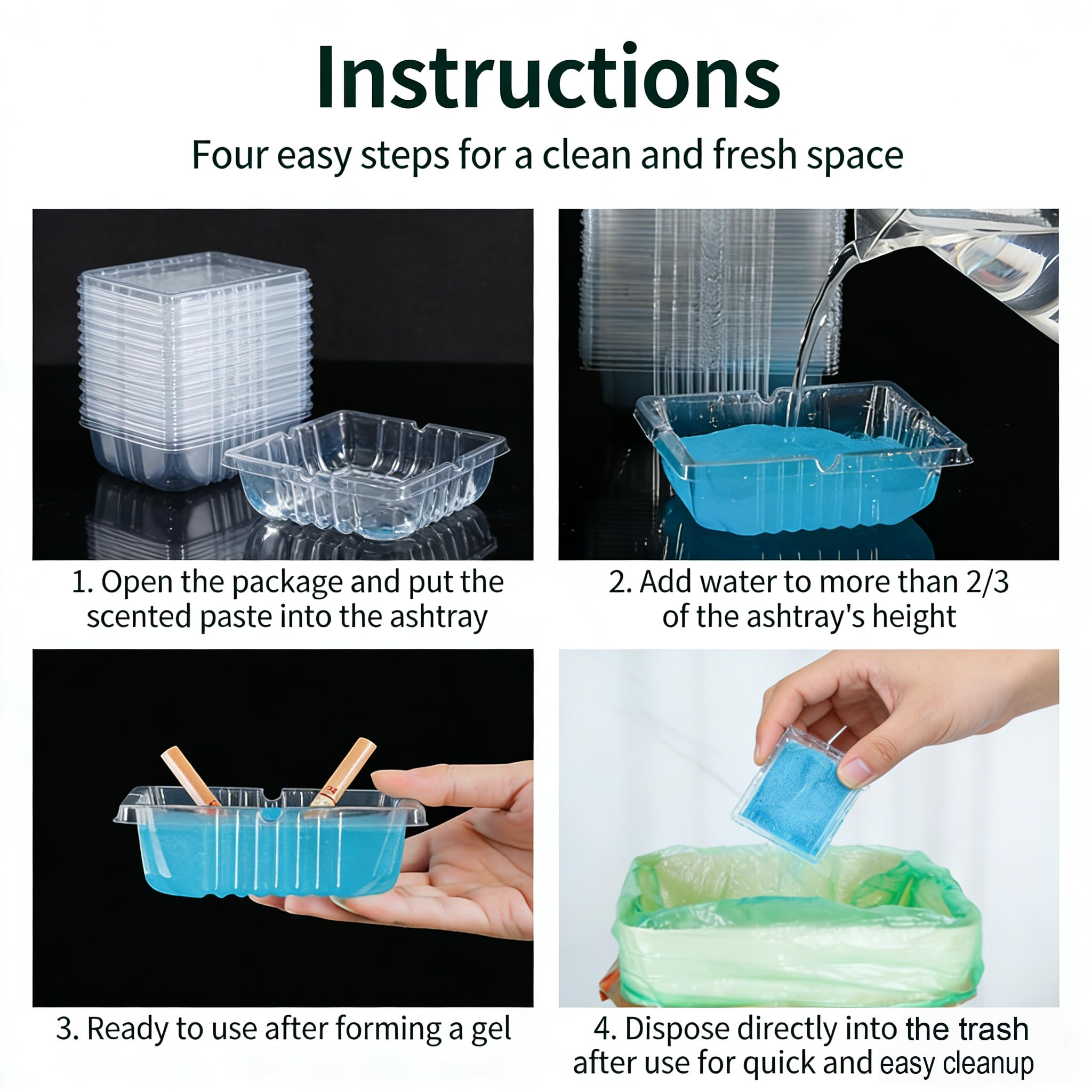 Instructions

Four easy steps for a clean and fresh space

1. Open the package and put the scented paste into the ashtray

2. Add water to more than 2/3 of the ashtray's height

3. Ready to use after forming a gel

4. Dispose directly into the trash after use for quick and easy cleanup