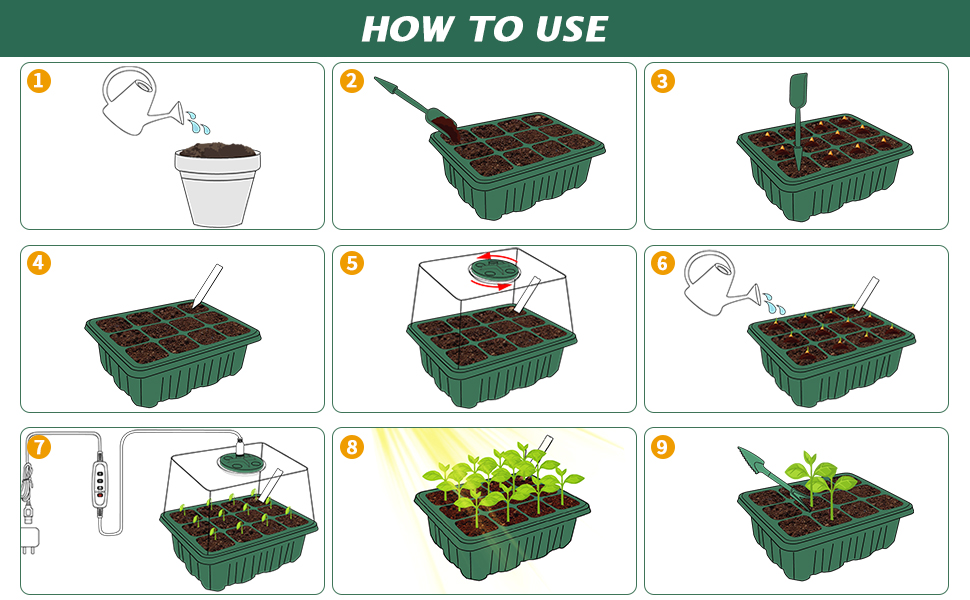 HOW TO USE

1

2

3

4

5

6

7

8

9