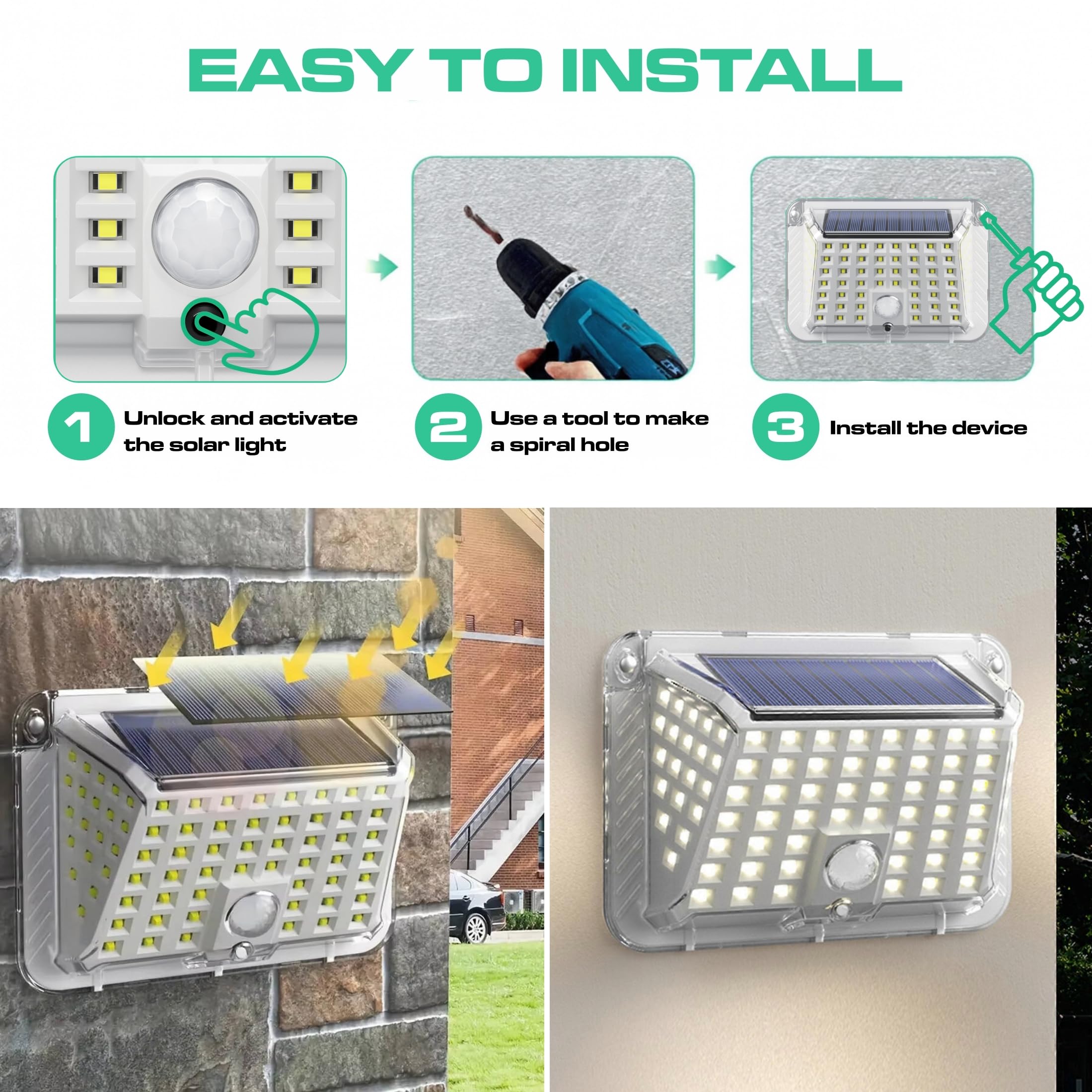 EASY TO INSTALL

1 Unlock and activate the solar light

2 Use a tool to make a spiral hole

3 Install the device