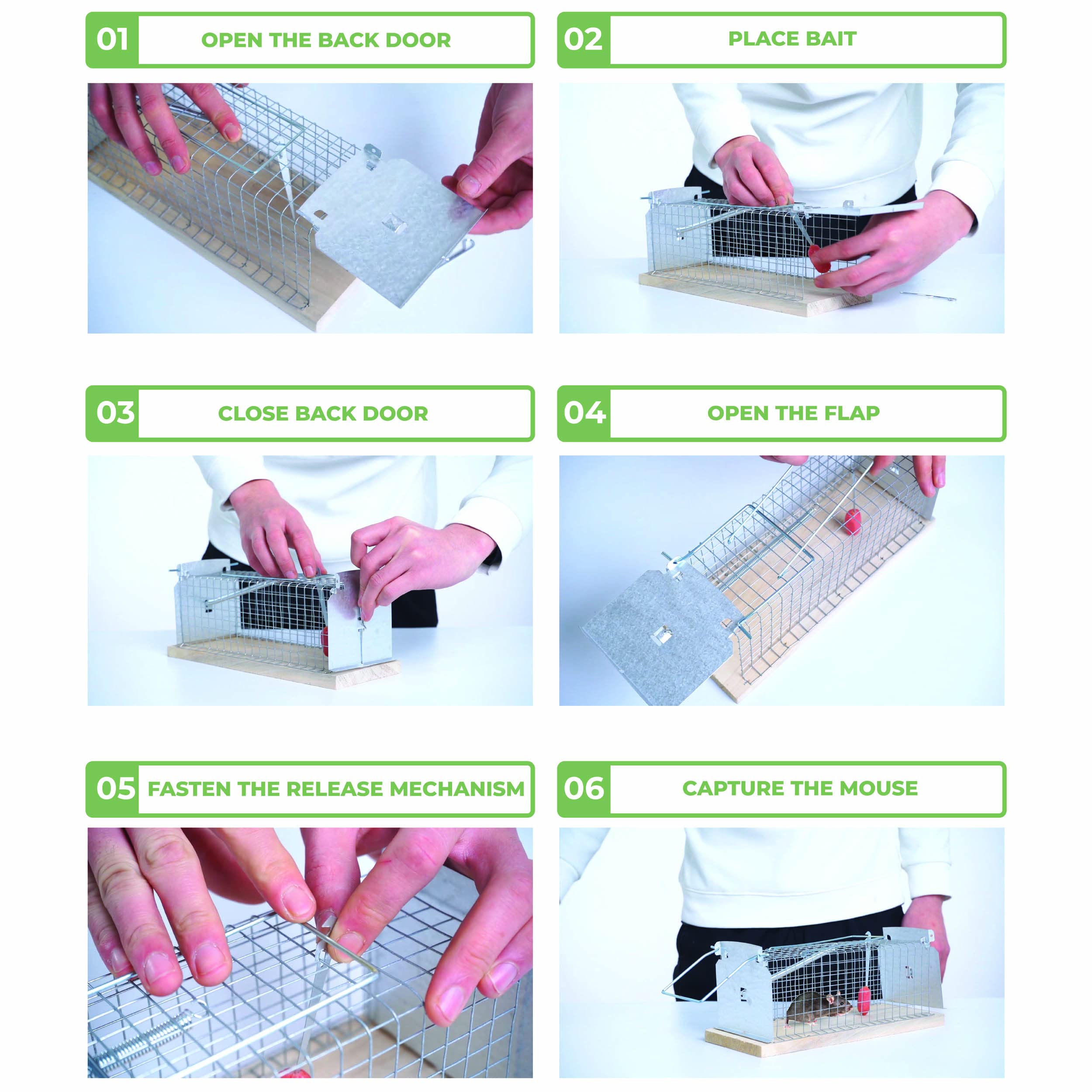 01 OPEN THE BACK DOOR

02 PLACE BAIT

03 CLOSE BACK DOOR

04 OPEN THE FLAP

05 FASTEN THE RELEASE MECHANISM

06 CAPTURE THE MOUSE