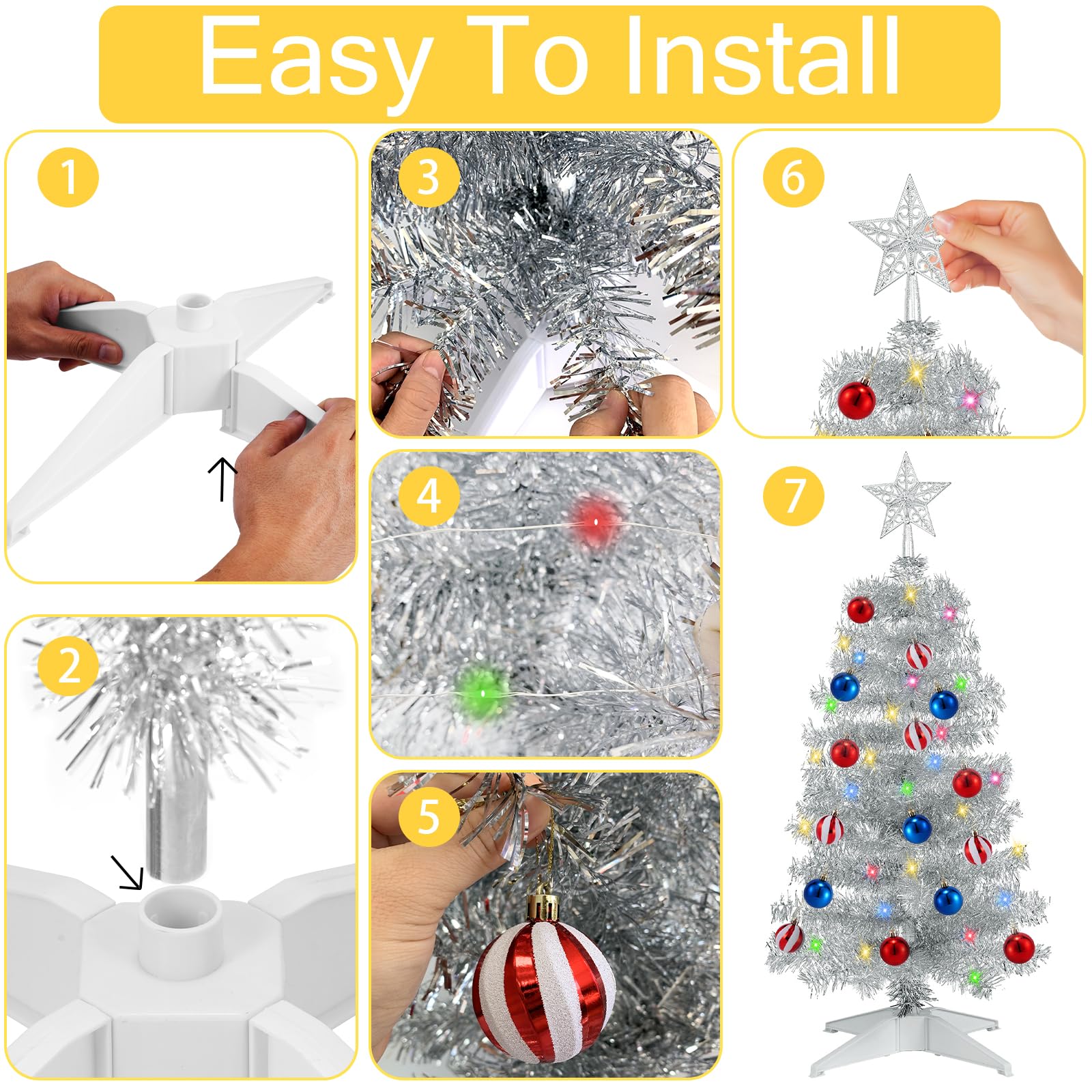 Easy To Install

1

2

3

4

5

6

7