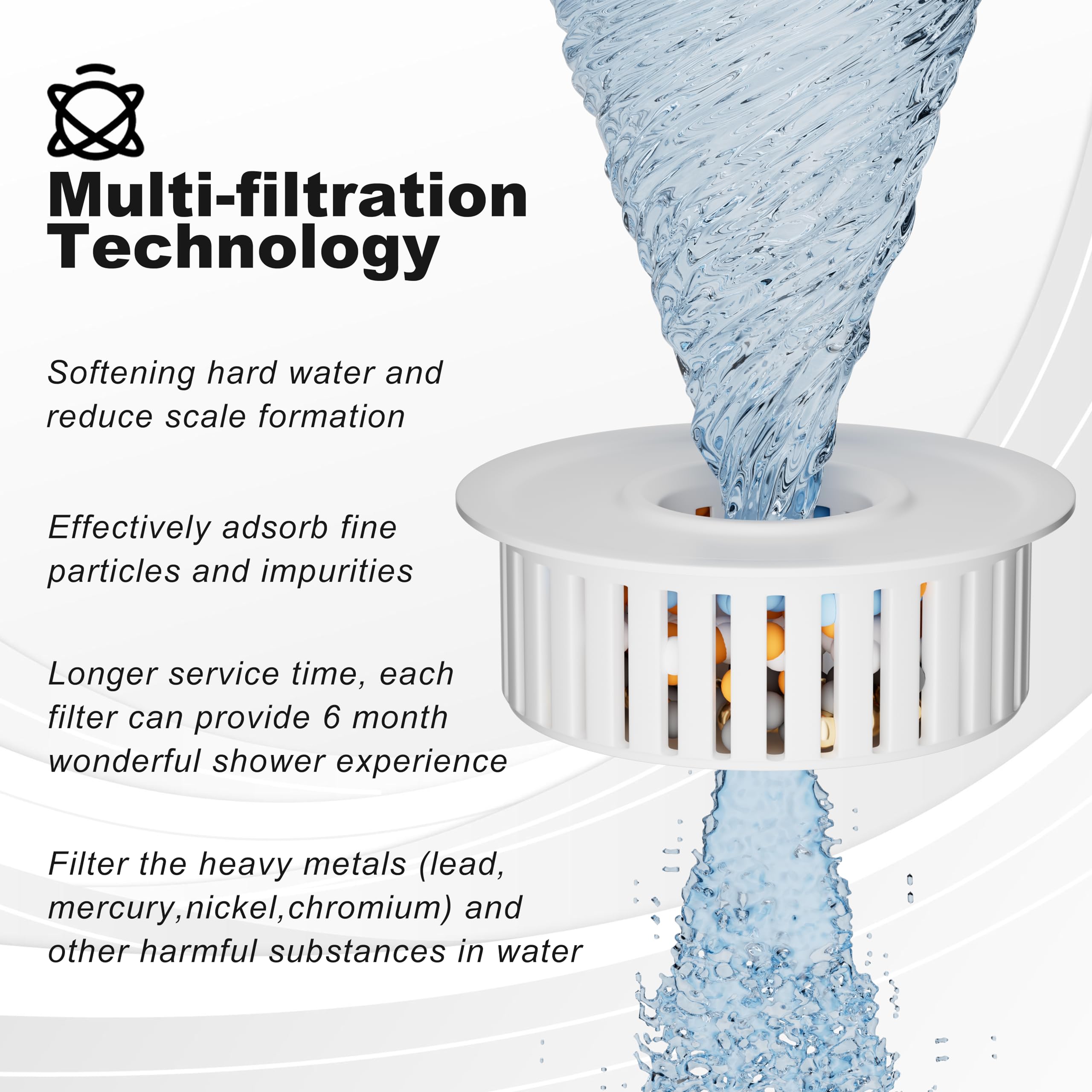 Multi-filtration Technology

Softening hard water and reduce scale formation

Effectively adsorb fine particles and impurities

Longer service time, each filter can provide 6 month wonderful shower experience

Filter the heavy metals (lead, mercury,nickel,chromium) and other harmful substances in water