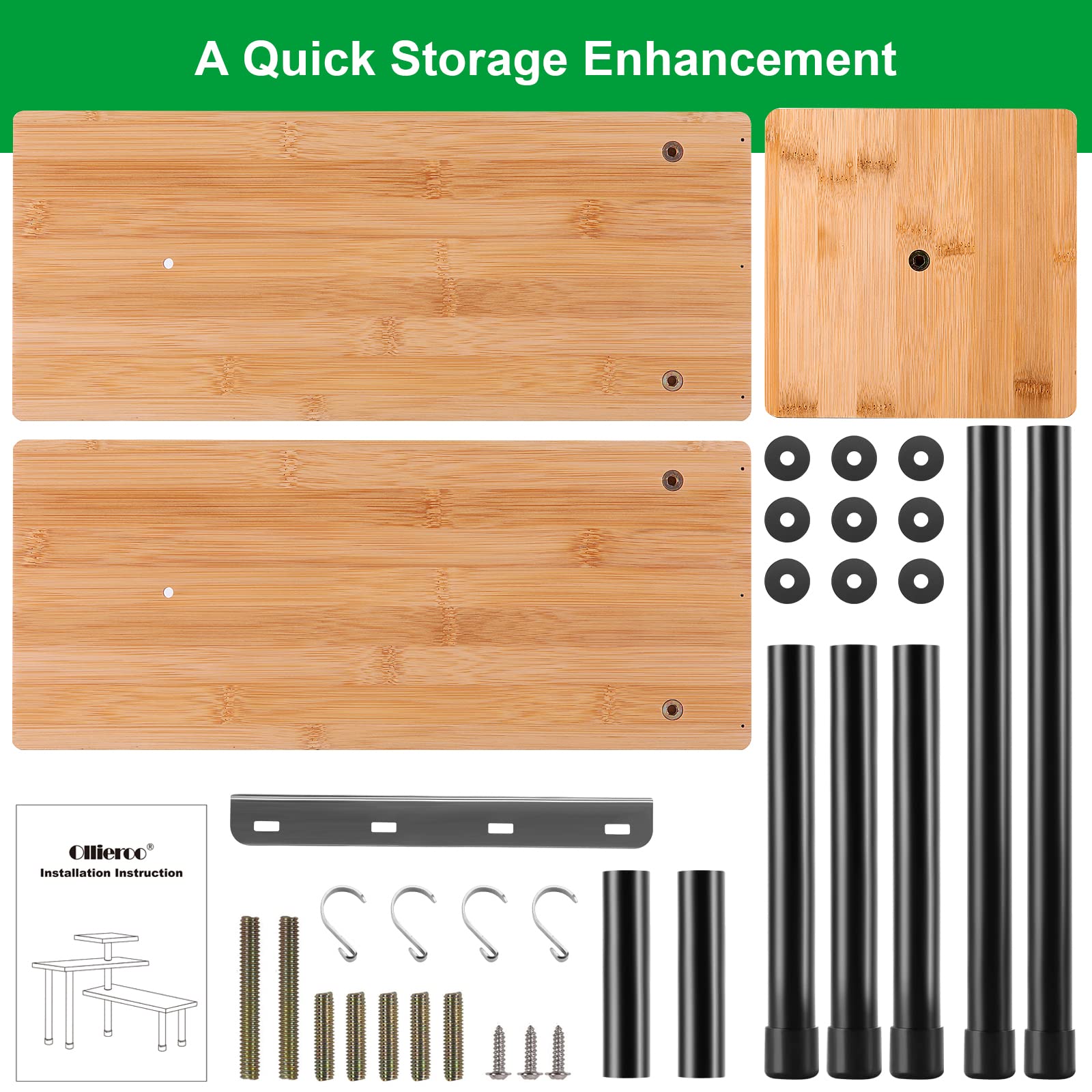 A Quick Storage Enhancement

Ollieroo®
Installation Instruction