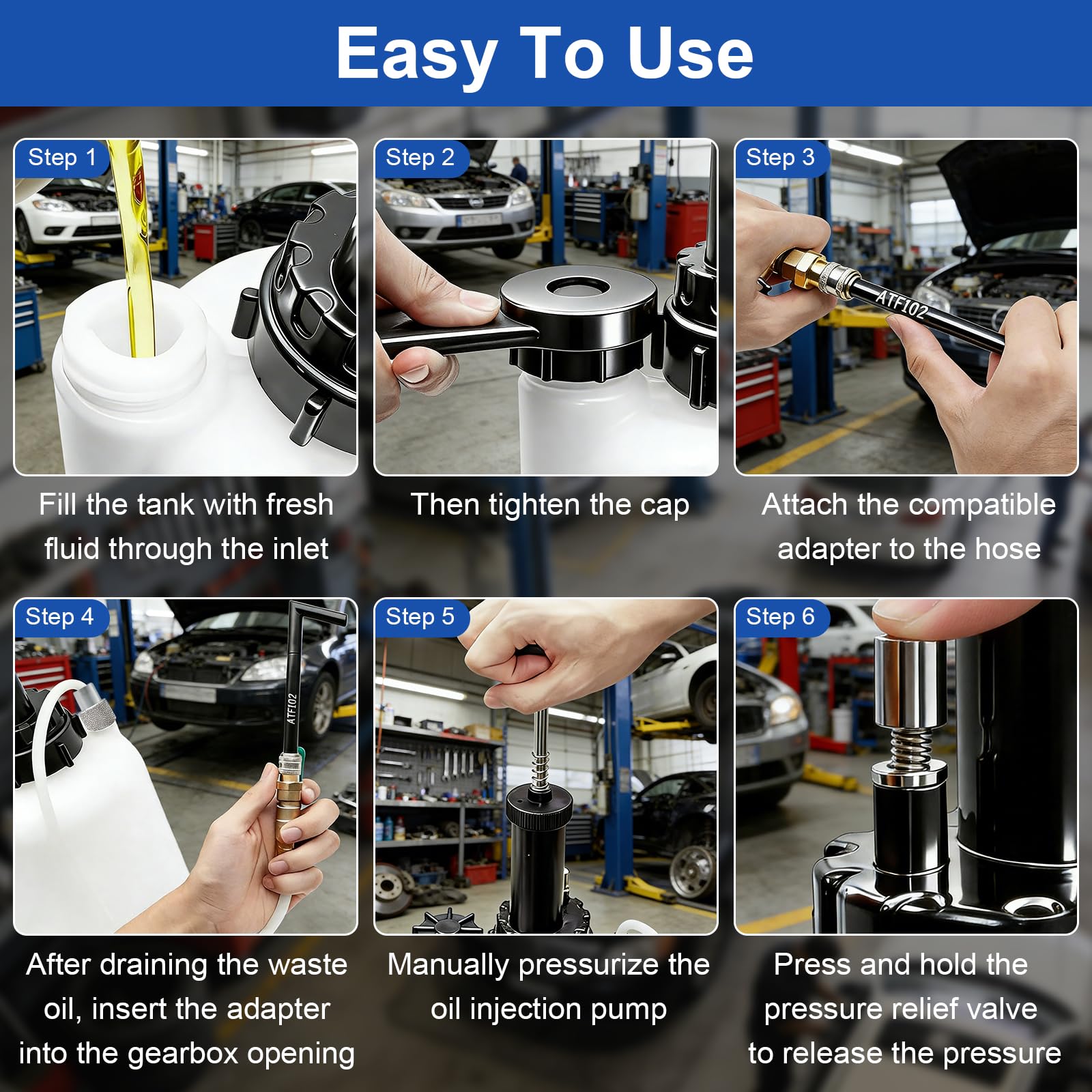 Easy To Use

Step 1

Fill the tank with fresh fluid through the inlet

Step 2

Then tighten the cap

Step 3

ATF102

Attach the compatible adapter to the hose

Step 4

ATF102

After draining the waste oil, insert the adapter into the gearbox opening

Step 5

Manually pressurize the oil injection pump

Step 6

Press and hold the pressure relief valve to release the pressure